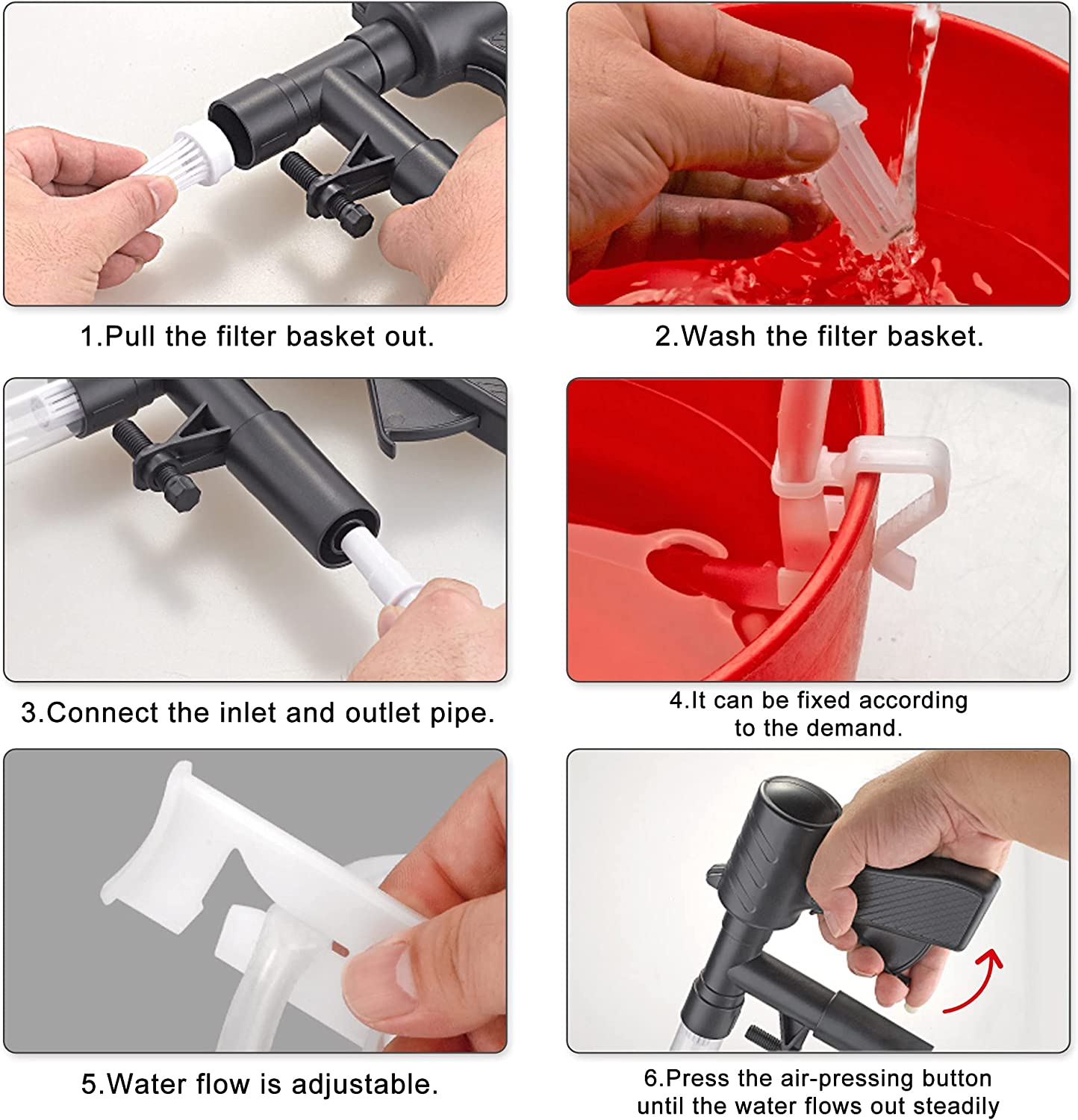 1.Pull the filter basket out.

2.Wash the filter basket.

3.Connect the inlet and outlet pipe.

4.It can be fixed according to the demand.

5.Water flow is adjustable.

6.Press the air-pressing button until the water flows out steadily