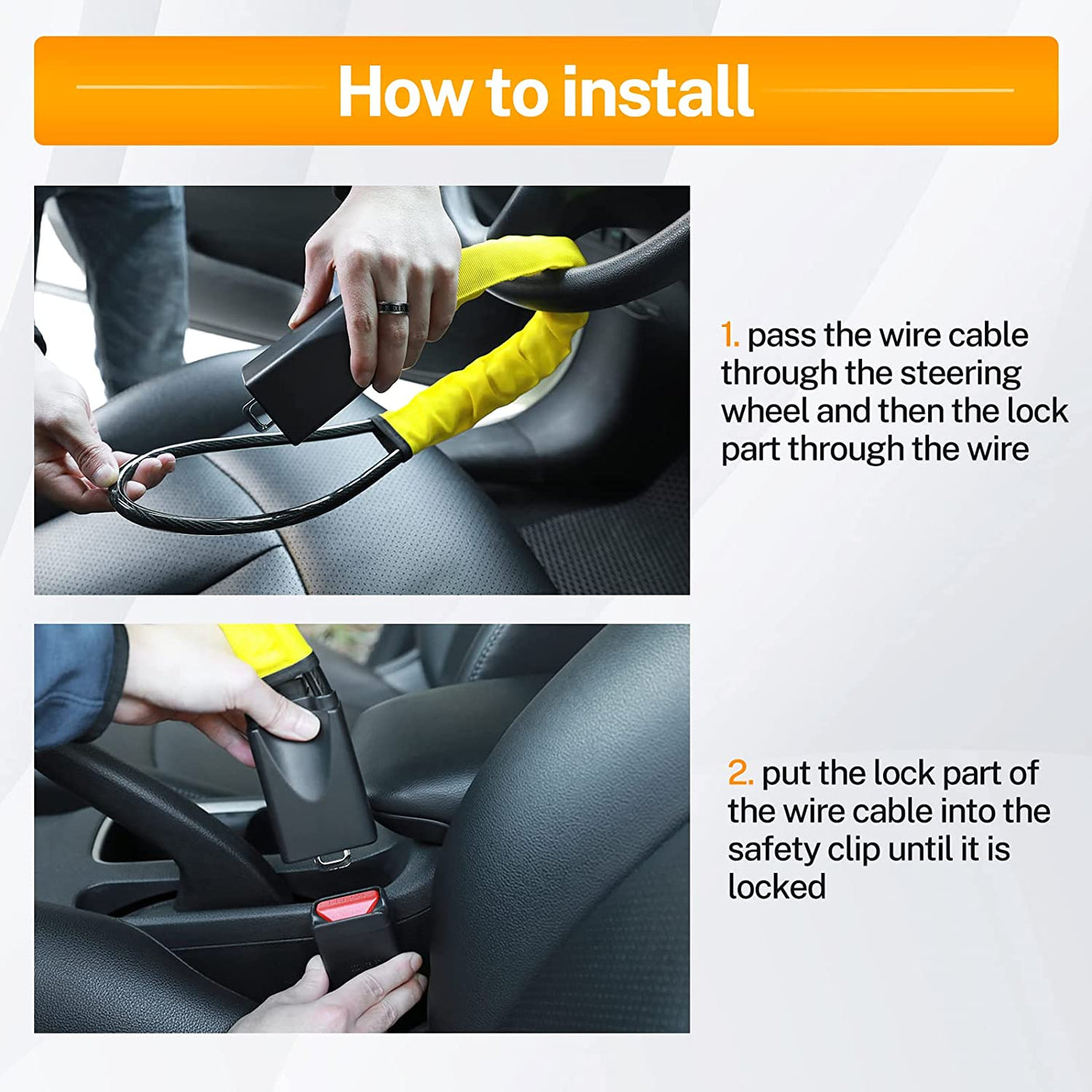 How to install

1. pass the wire cable through the steering wheel and then the lock part through the wire

2. put the lock part of the wire cable into the safety clip until it is locked