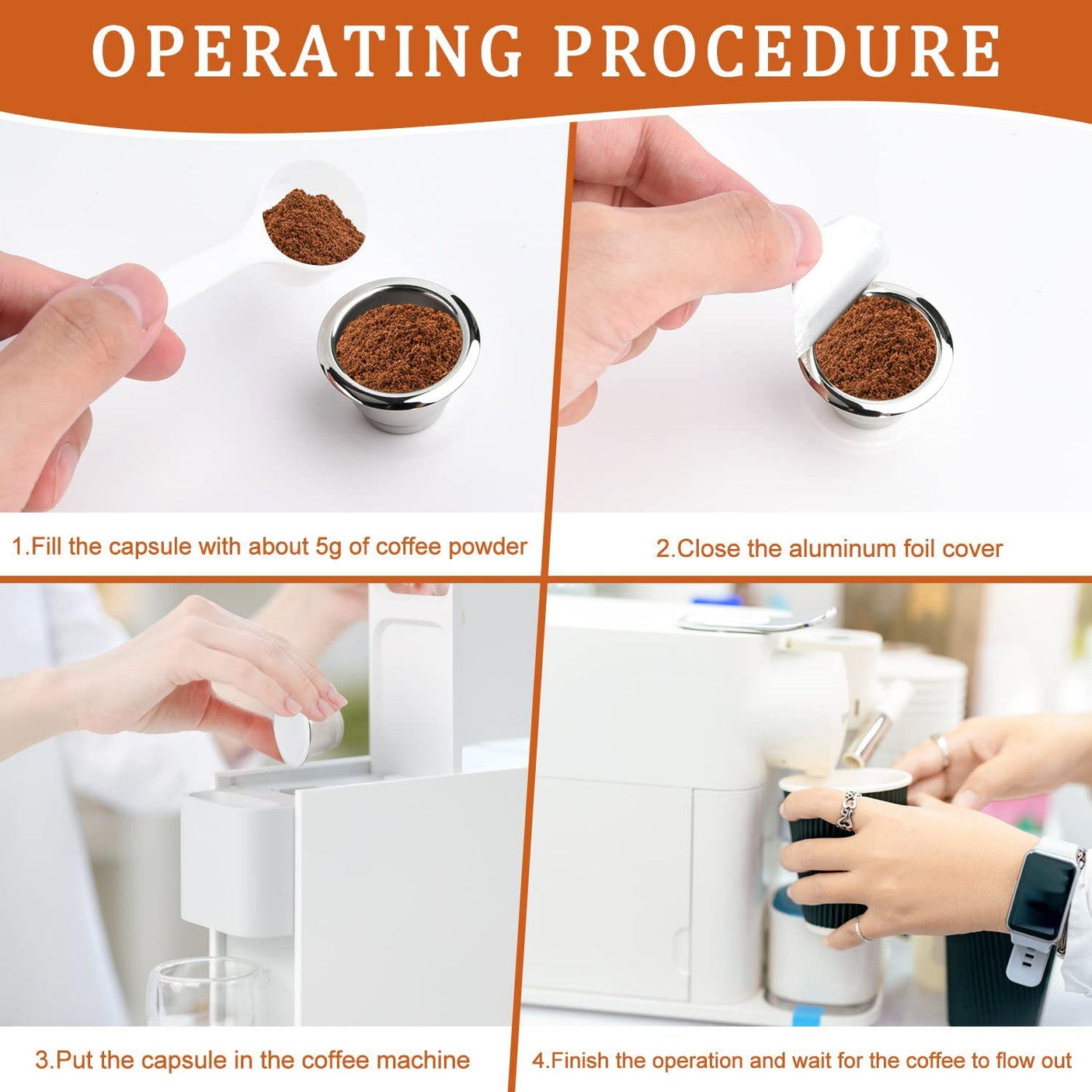 OPERATING PROCEDURE

1.Fill the capsule with about 5g of coffee powder

2.Close the aluminum foil cover

3.Put the capsule in the coffee machine

4.Finish the operation and wait for the coffee to flow out