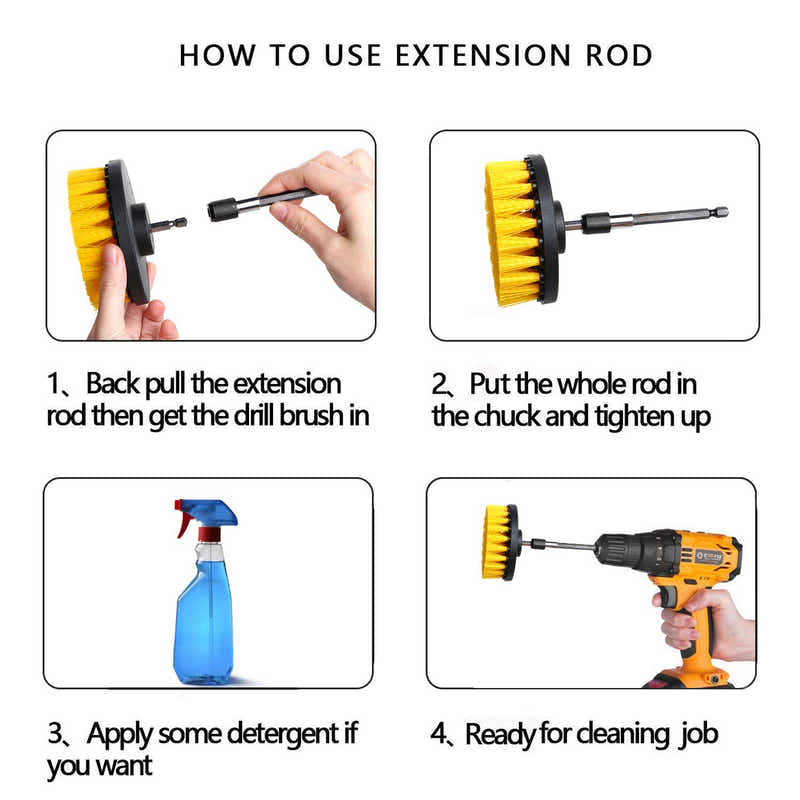 HOW TO USE EXTENSION ROD

1、Back pull the extension rod then get the drill brush in

2、Put the whole rod in the chuck and tighten up

3、Apply some detergent if you want

4、Ready for cleaning job