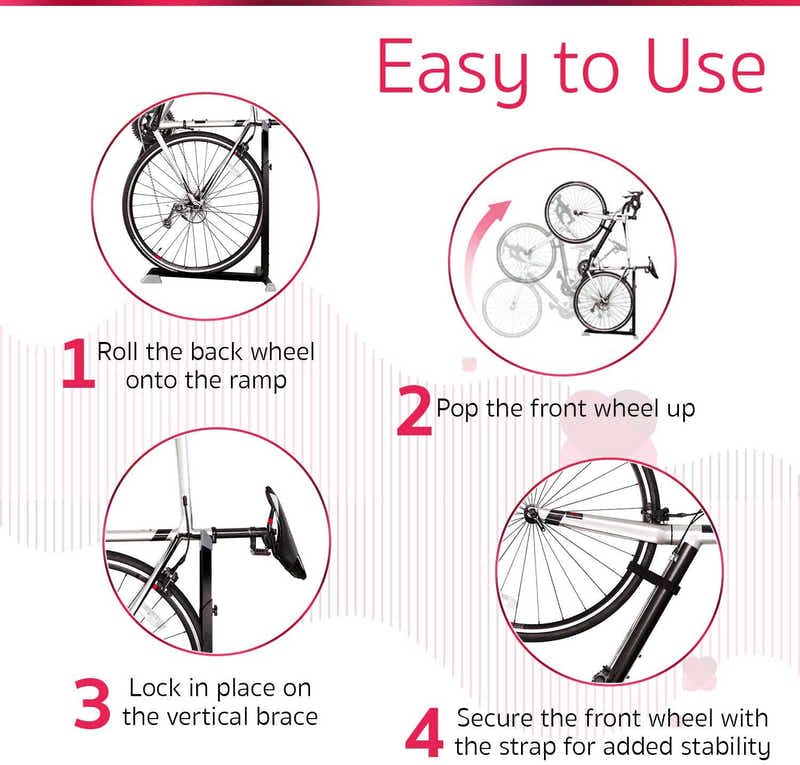 Easy to Use

1 Roll the back wheel onto the ramp

2 Pop the front wheel up

3 Lock in place on the vertical brace

4 Secure the front wheel with the strap for added stability