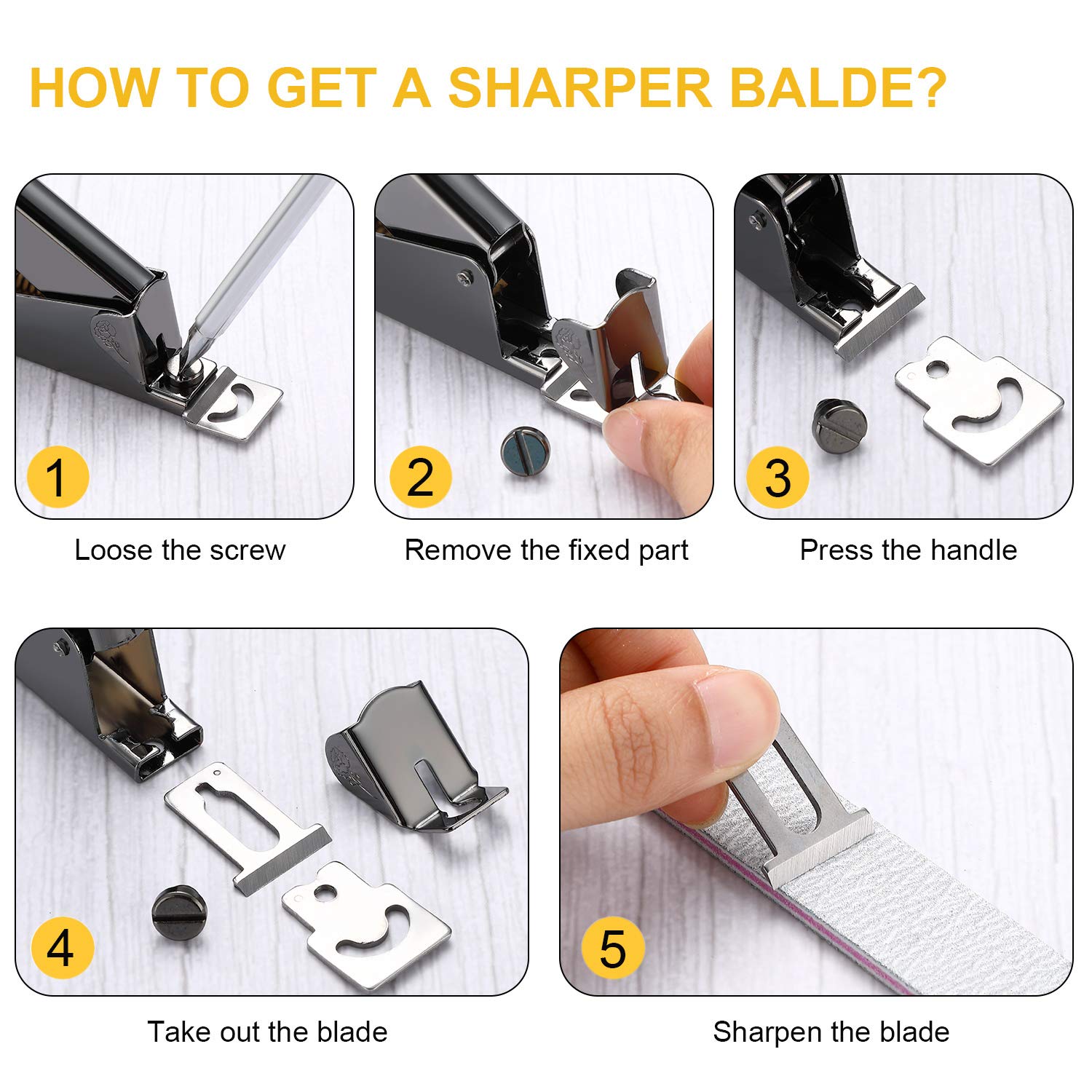 HOW TO GET A SHARPER BALDE?

1

Loose the screw

2

Remove the fixed part

3

Press the handle

4

Take out the blade

5

Sharpen the blade