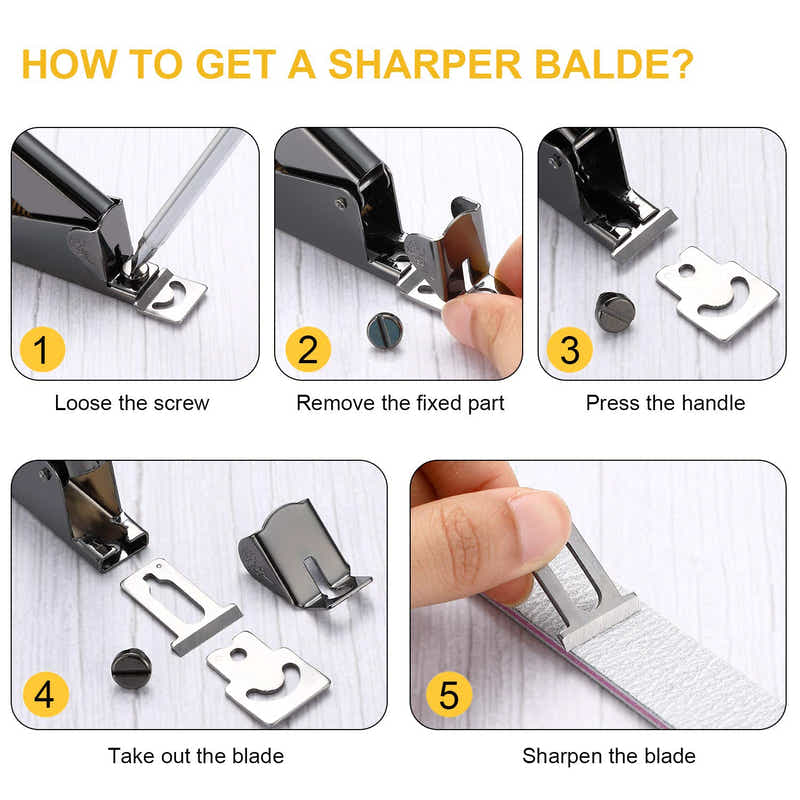 HOW TO GET A SHARPER BALDE?

1
Loose the screw

2
Remove the fixed part

3
Press the handle

4
Take out the blade

5
Sharpen the blade