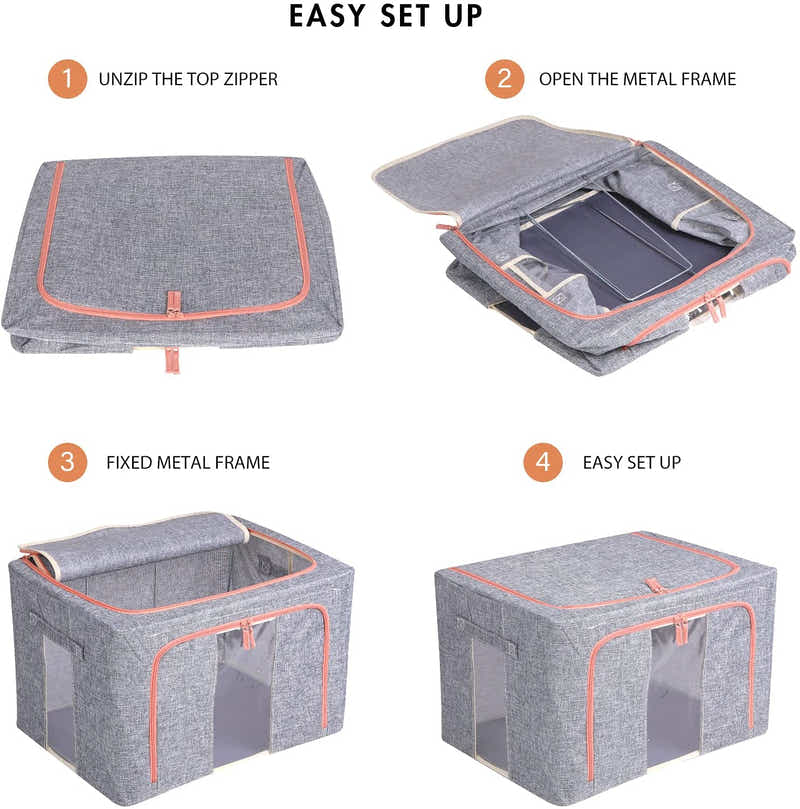 EASY SET UP

1 UNZIP THE TOP ZIPPER

2 OPEN THE METAL FRAME

3 FIXED METAL FRAME

4 EASY SET UP