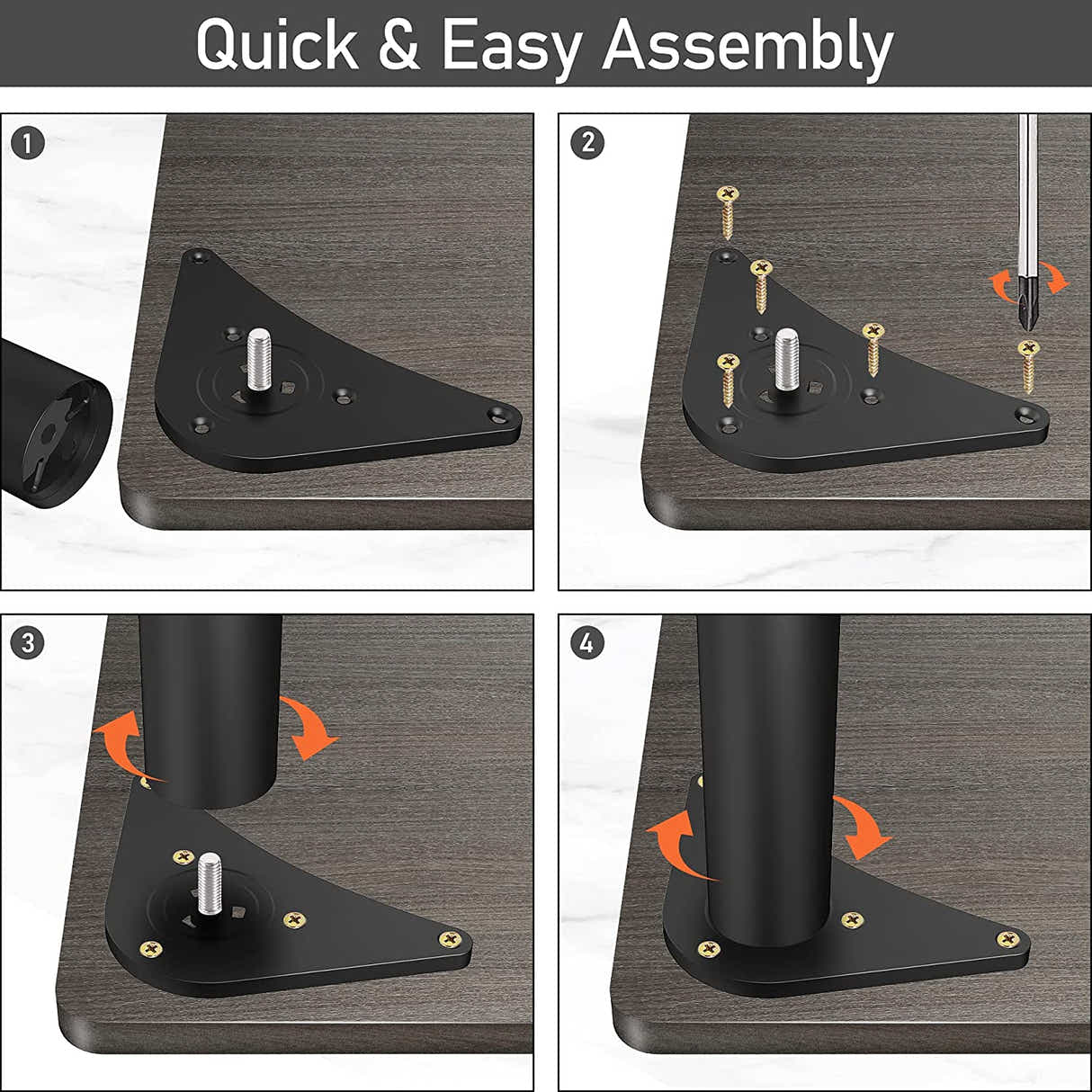 Quick & Easy Assembly

1

2

3

4