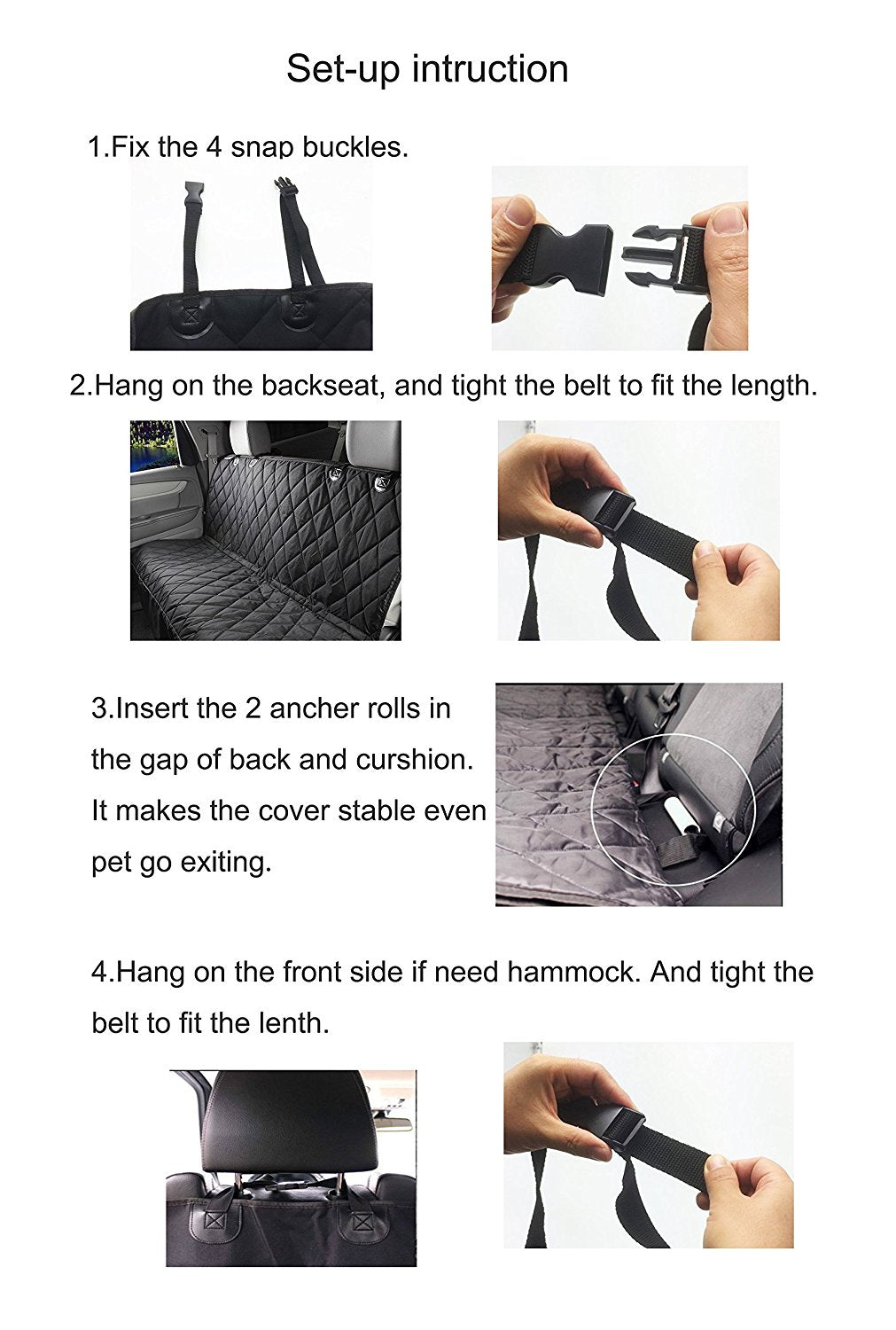 Set-up intruction

1.Fix the 4 snap buckles.

2.Hang on the backseat, and tight the belt to fit the length.

3.Insert the 2 ancher rolls in the gap of back and curshion. It makes the cover stable even pet go exiting.

4.Hang on the front side if need hammock. And tight the belt to fit the lenth.