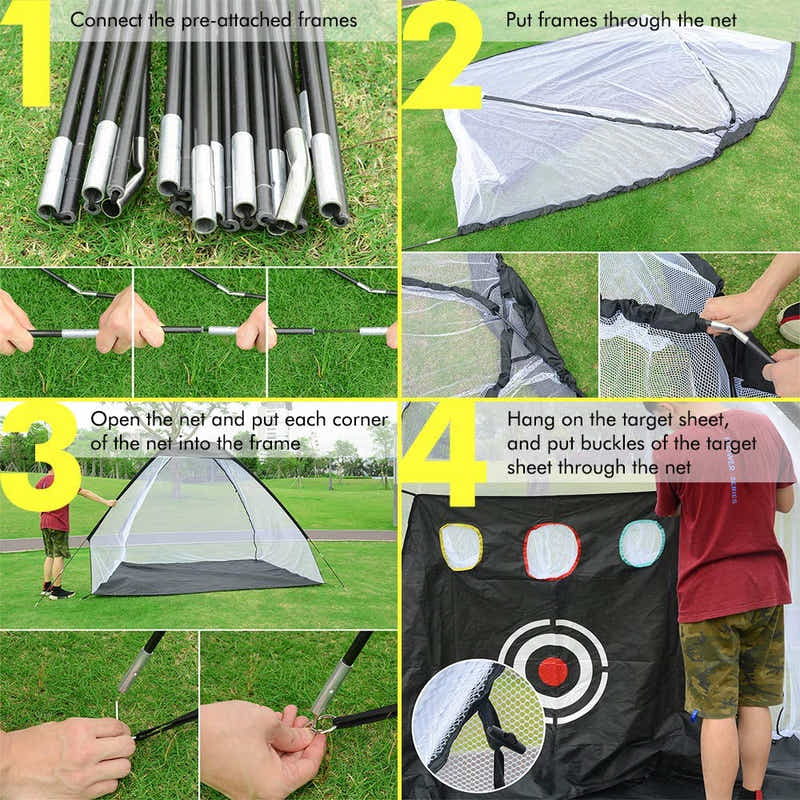 1
Connect the pre-attached frames

2
Put frames through the net

3
Open the net and put each corner of the net into the frame

4
Hang on the target sheet, and put buckles of the target sheet through the net