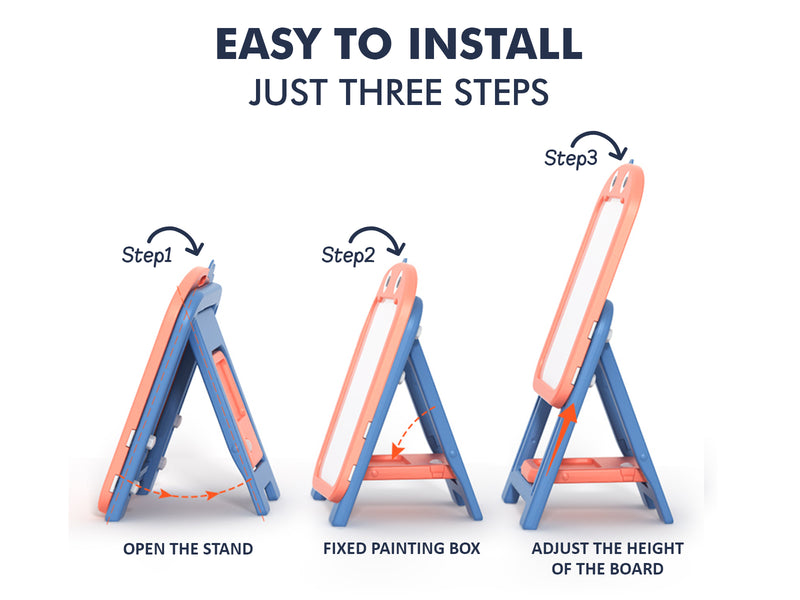 EASY TO INSTALL
JUST THREE STEPS

Step1

Step2

Step3

OPEN THE STAND

FIXED PAINTING BOX

ADJUST THE HEIGHT OF THE BOARD