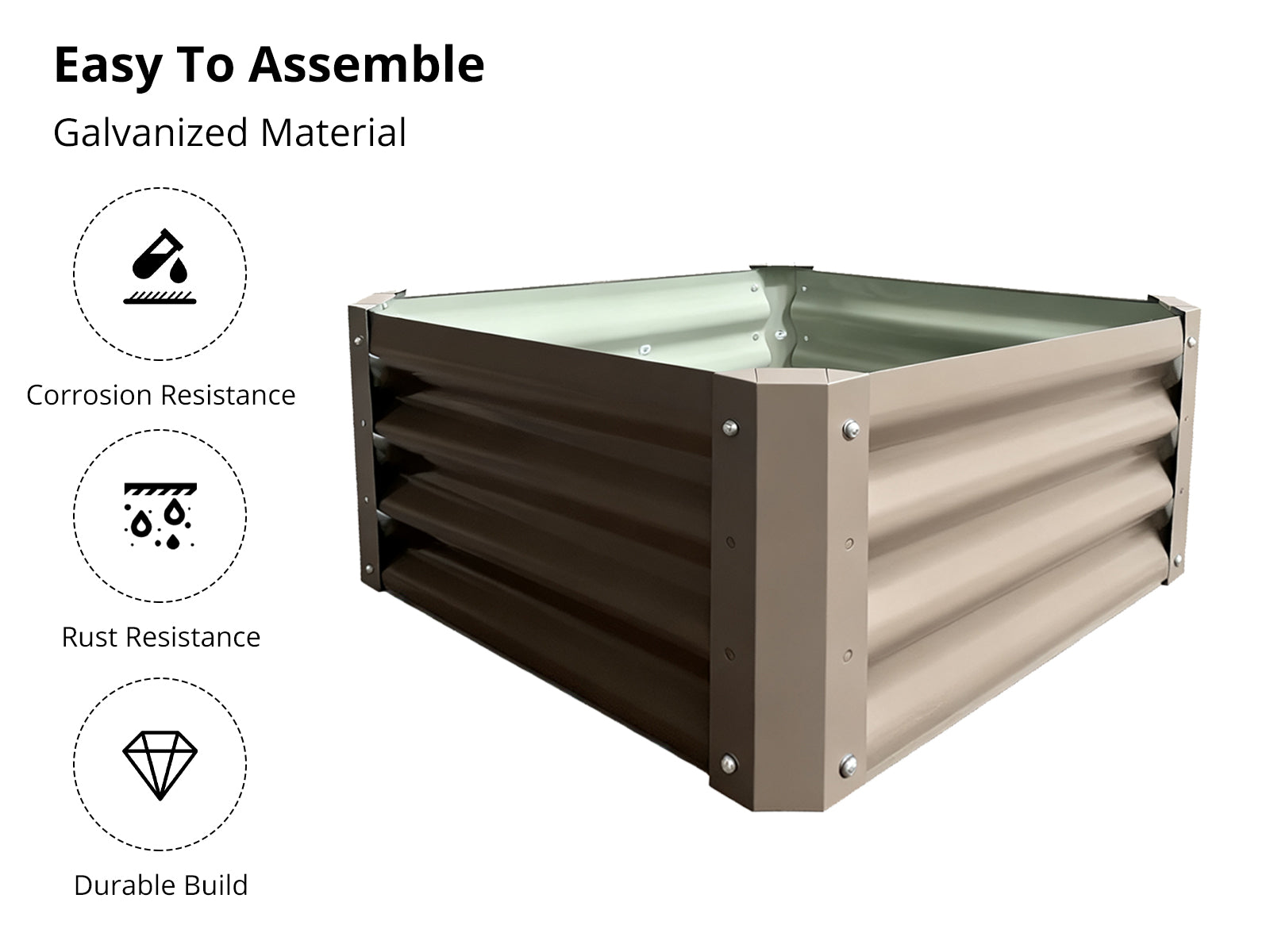 Easy To Assemble

Galvanized Material

Corrosion Resistance

Rust Resistance

Durable Build