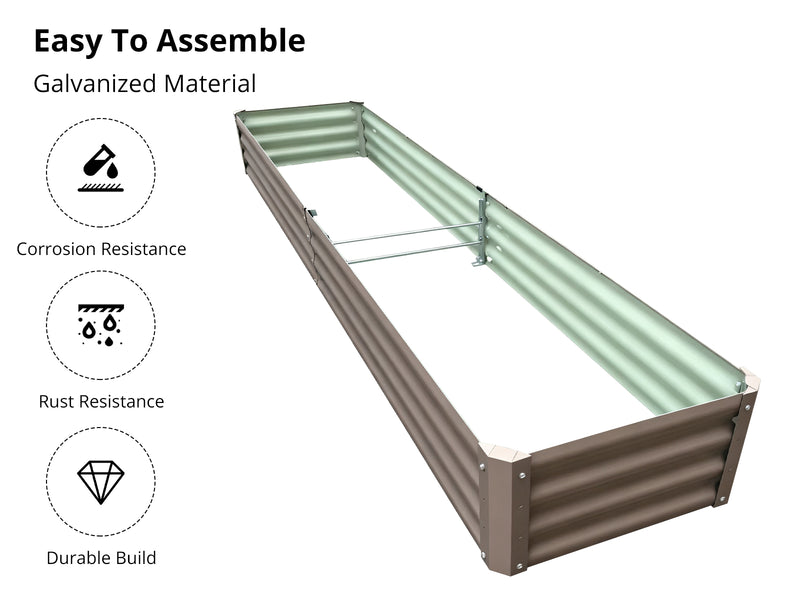 Easy To Assemble

Galvanized Material

Corrosion Resistance

Rust Resistance

Durable Build