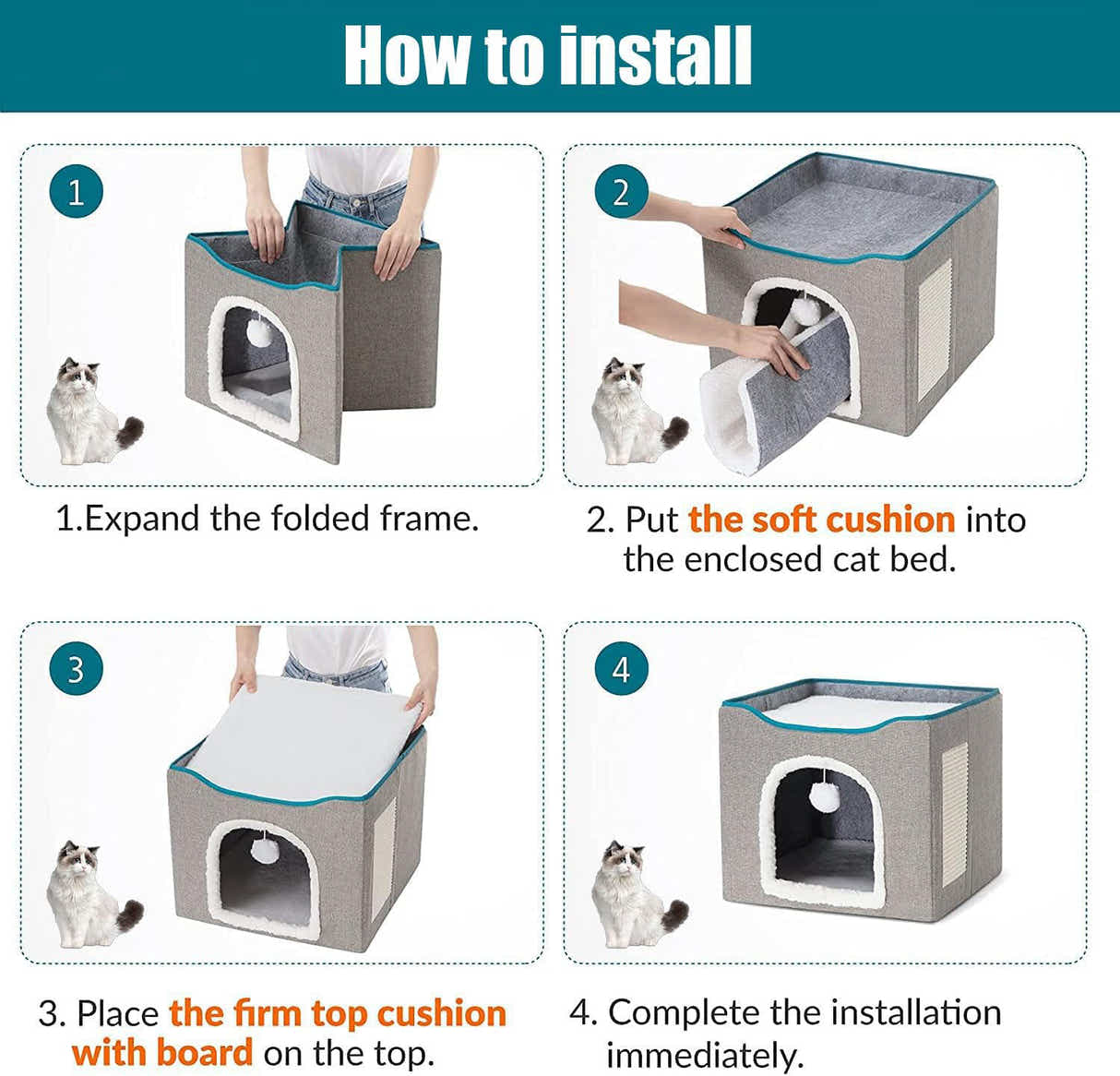 How to install

1

1.Expand the folded frame.

2

2. Put the soft cushion into the enclosed cat bed.

3

3. Place the firm top cushion with board on the top.

4

4. Complete the installation immediately.