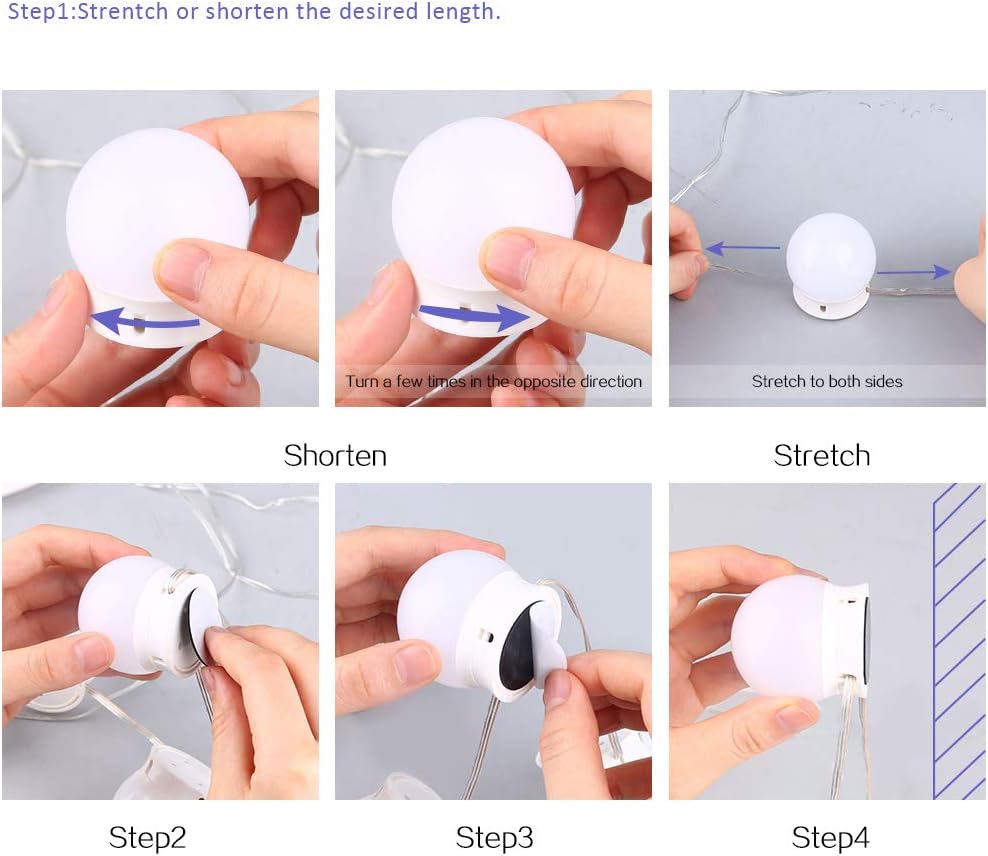 Step1:Strentch or shorten the desired length.

Turn a few times in the opposite direction

Stretch to both sides

Shorten

Stretch

Step2

Step3

Step4