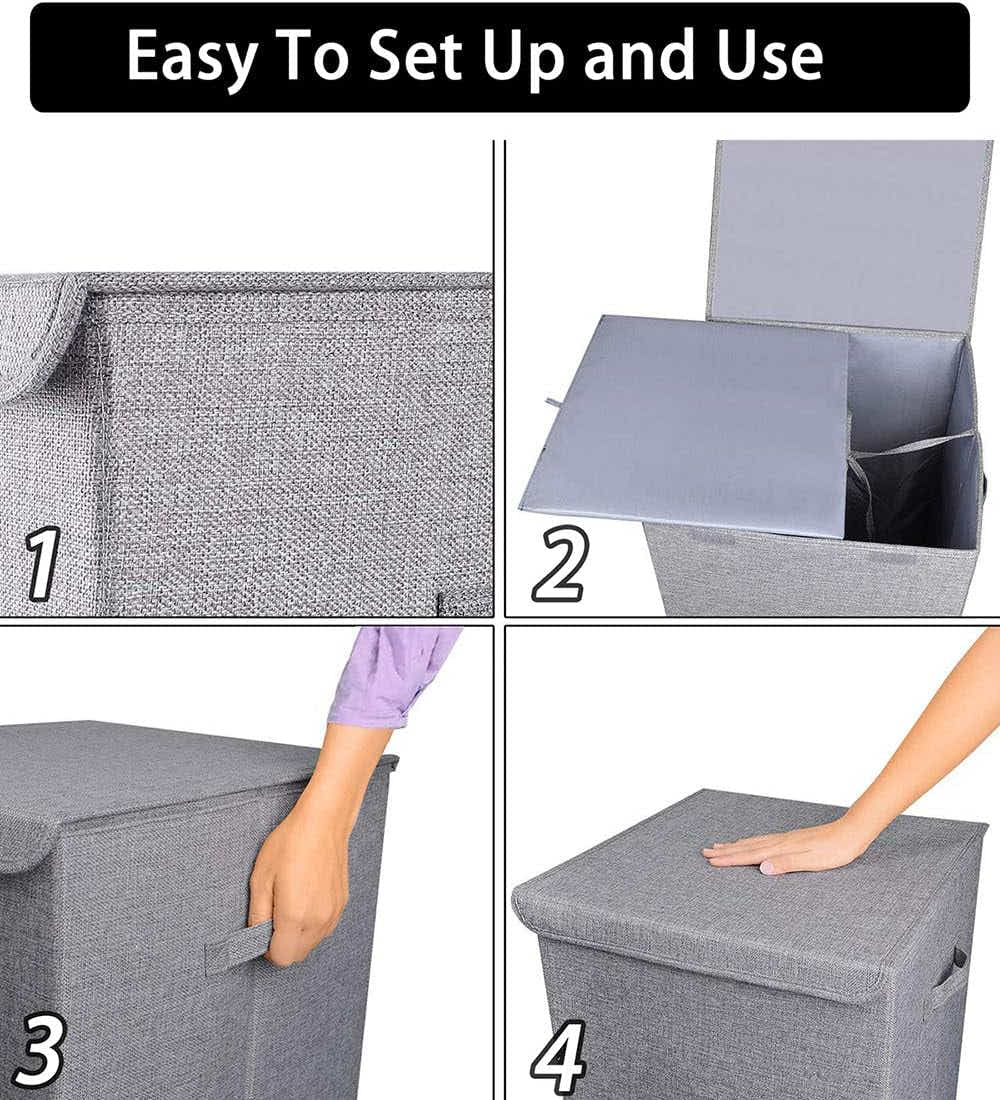 Easy To Set Up and Use

1

2

3

4