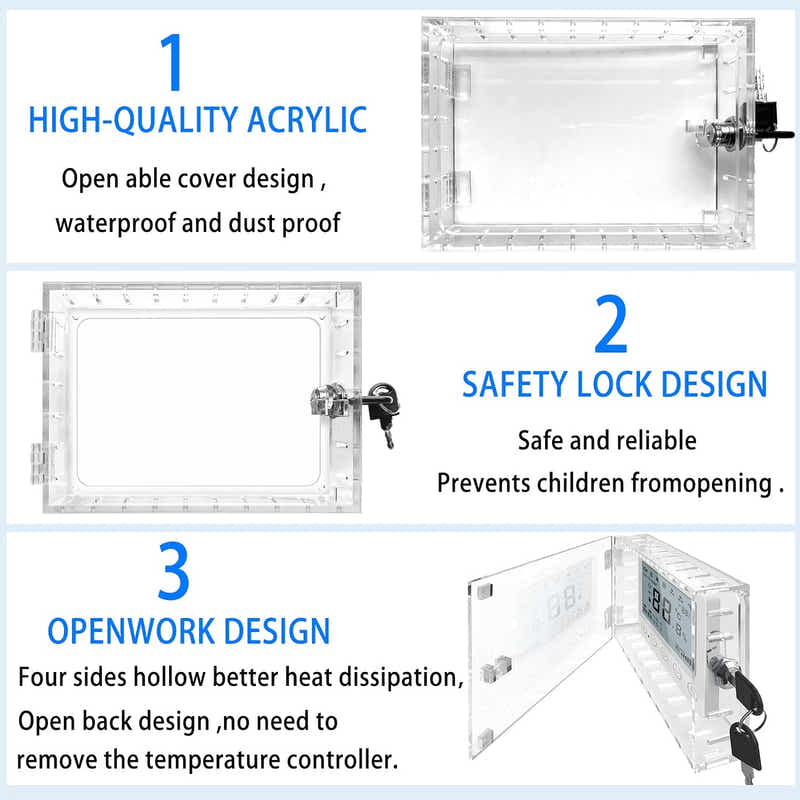 1
HIGH-QUALITY ACRYLIC
Open able cover design , waterproof and dust proof

2
SAFETY LOCK DESIGN
Safe and reliable
Prevents children fromopening .

3
OPENWORK DESIGN
Four sides hollow better heat dissipation,
Open back design ,no need to remove the temperature controller.