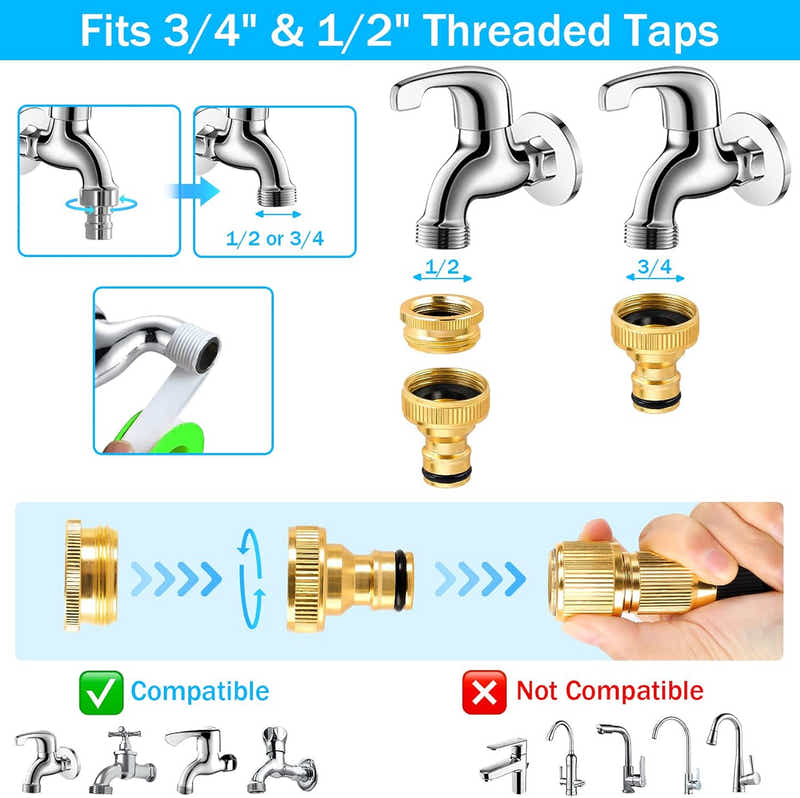 Fits 3/4" & 1/2" Threaded Taps

1/2 or 3/4

1/2

3/4

Compatible

Not Compatible