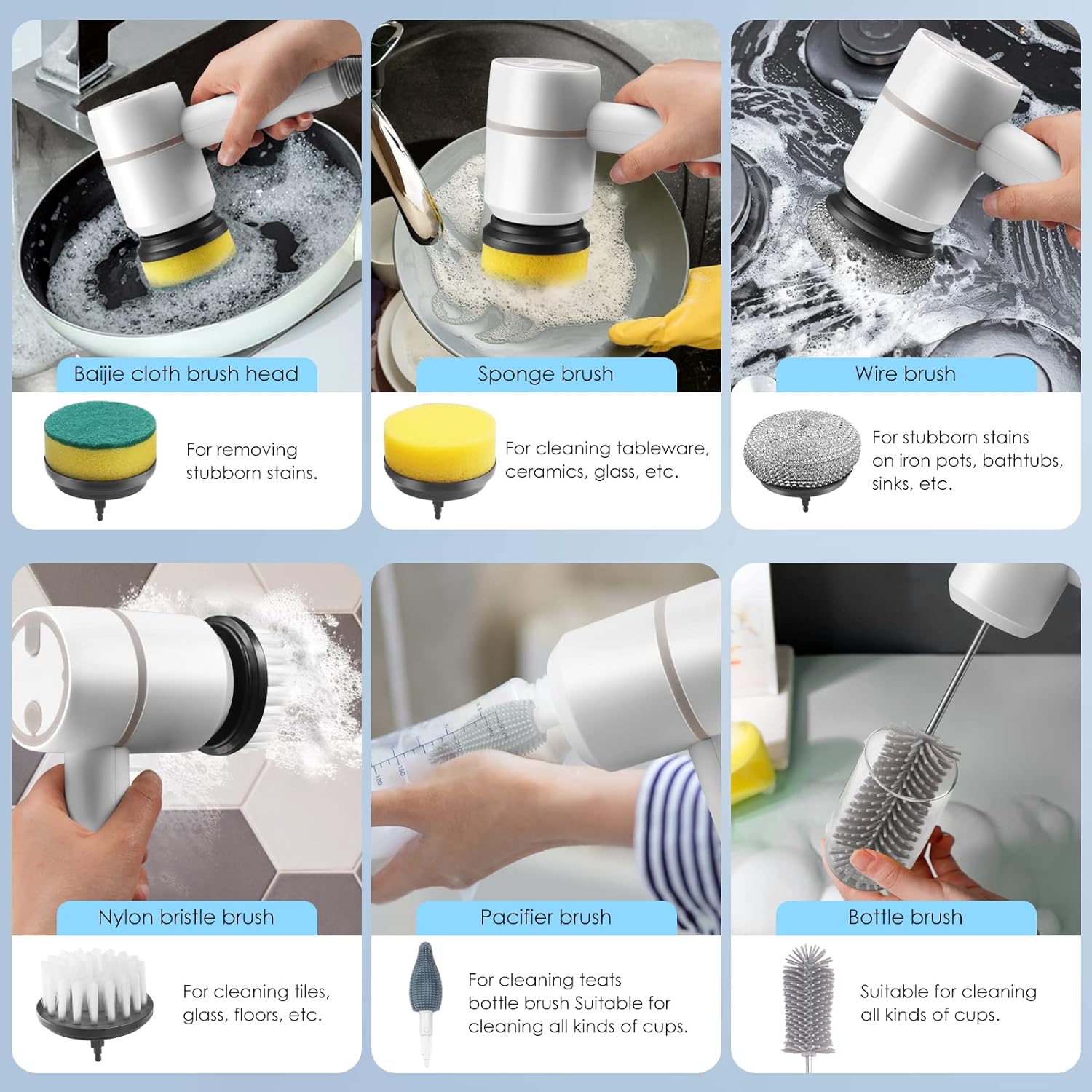 Baijie cloth brush head

For removing stubborn stains.

Sponge brush

For cleaning tableware, ceramics, glass, etc.

Wire brush

For stubborn stains on iron pots, bathtubs, sinks, etc.

Nylon bristle brush

For cleaning tiles, glass, floors, etc.

Pacifier brush

For cleaning teats bottle brush Suitable for cleaning all kinds of cups.

Bottle brush

Suitable for cleaning all kinds of cups.