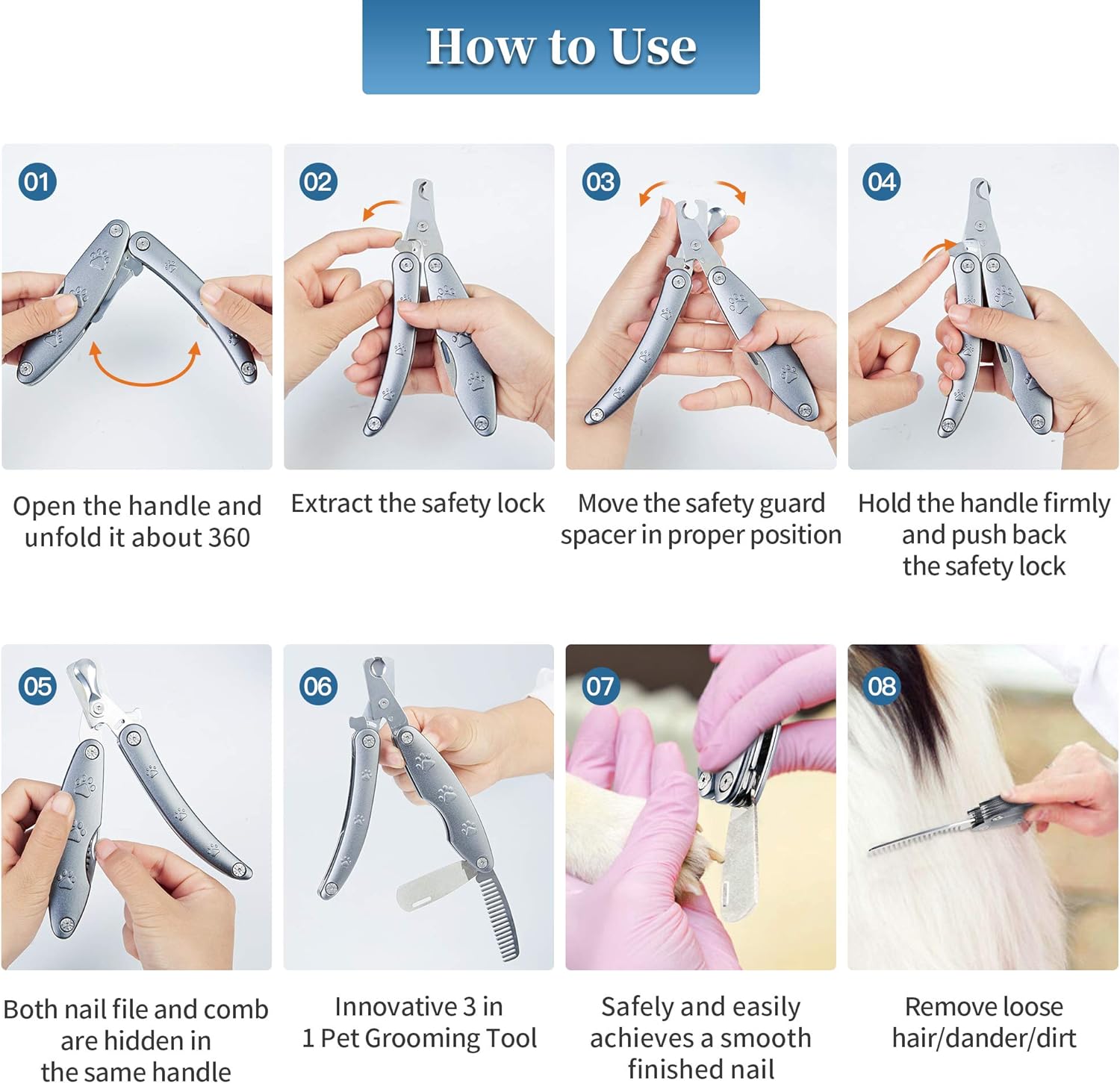 How to Use

01

Open the handle and unfold it about 360

02

Extract the safety lock

03

Move the safety guard spacer in proper position

04

Hold the handle firmly and push back the safety lock

05

Both nail file and comb are hidden in the same handle

06

Innovative 3 in 1 Pet Grooming Tool

07

Safely and easily achieves a smooth finished nail

08

Remove loose hair/dander/dirt