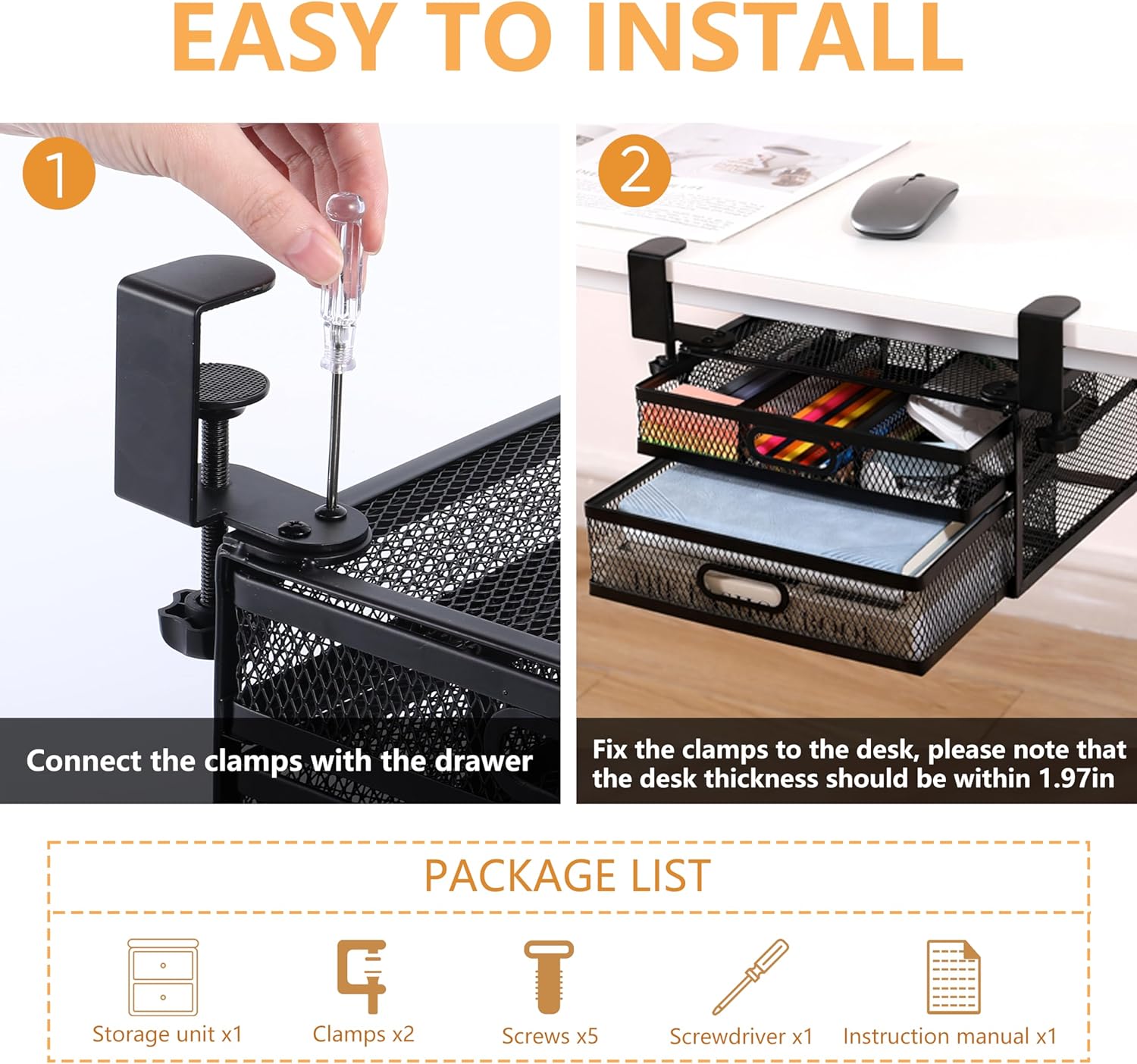 EASY TO INSTALL

1

Connect the clamps with the drawer

2

Fix the clamps to the desk, please note that the desk thickness should be within 1.97in

PACKAGE LIST

Storage unit x1

Clamps x2

Screws x5

Screwdriver x1

Instruction manual x1