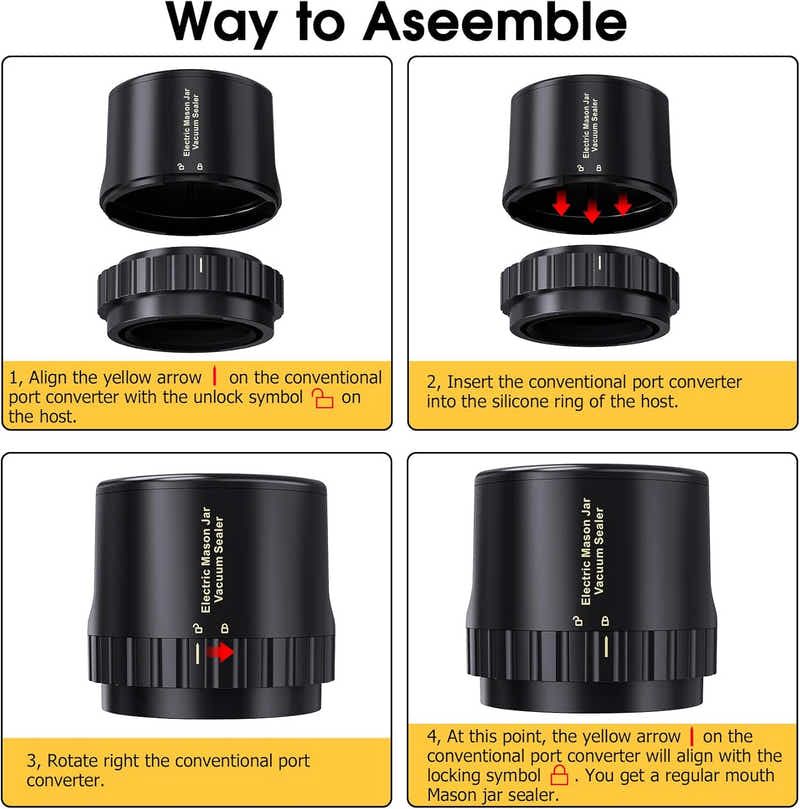 Way to Aseemble

Electric Mason Jar Vacuum Sealer

1, Align the yellow arrow on the conventional port converter with the unlock symbol on the host.

Electric Mason Jar Vacuum Sealer

2, Insert the conventional port converter into the silicone ring of the host.

Electric Mason Jar Vacuum Sealer

3, Rotate right the conventional port converter.

Electric Mason Jar Vacuum Sealer

4, At this point, the yellow arrow on the conventional port converter will align with the locking symbol . You get a regular mouth Mason jar sealer.