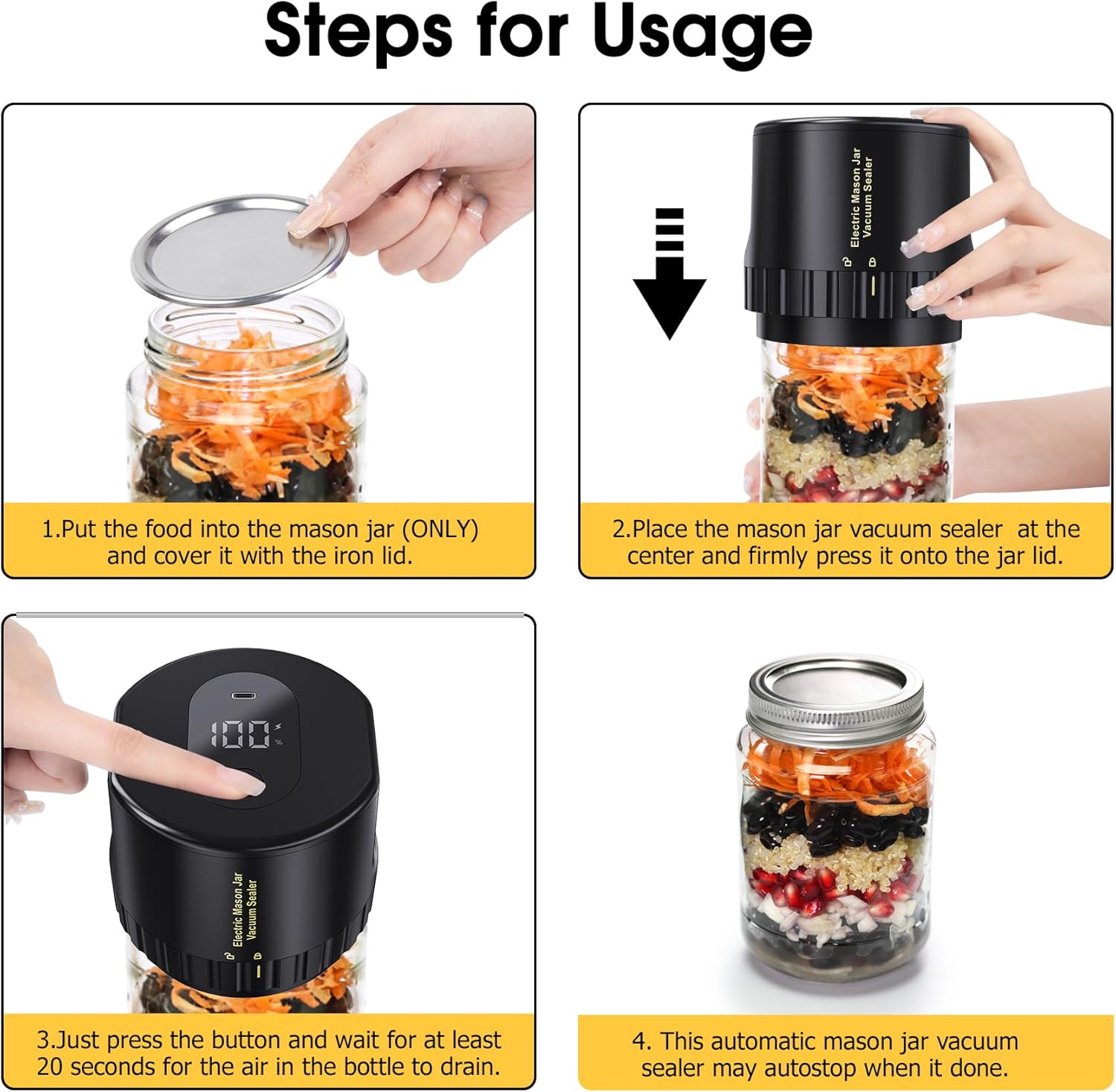 Steps for Usage

1.Put the food into the mason jar (ONLY) and cover it with the iron lid.

Electric Mason Jar Vacuum Sealer

2.Place the mason jar vacuum sealer at the center and firmly press it onto the jar lid.

100 %

Electric Mason Jar Vacuum Sealer

3.Just press the button and wait for at least 20 seconds for the air in the bottle to drain.

4. This automatic mason jar vacuum sealer may autostop when it done.