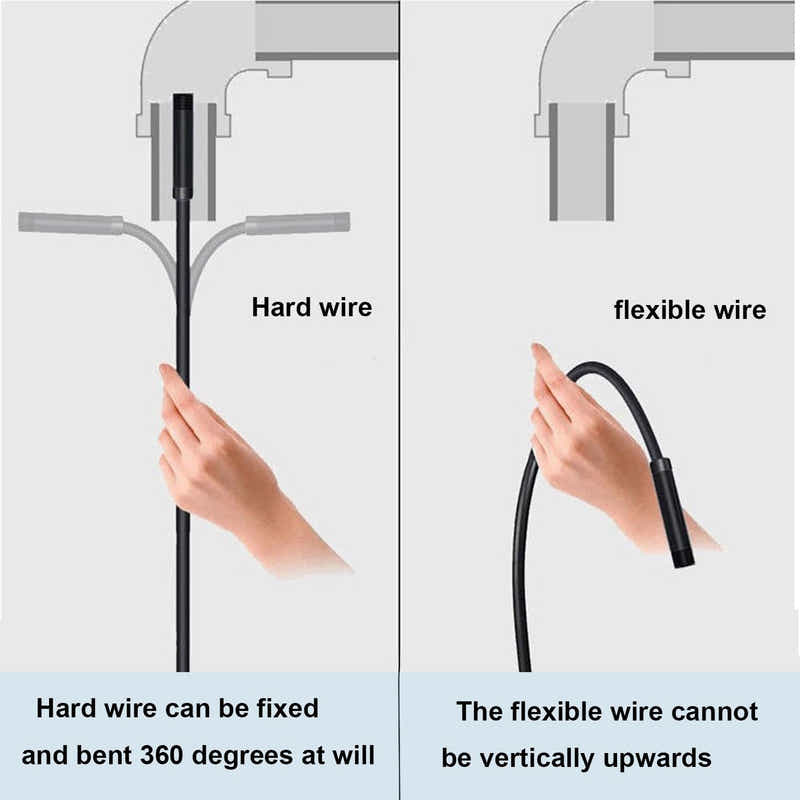 Hard wire

Hard wire can be fixed and bent 360 degrees at will

flexible wire

The flexible wire cannot be vertically upwards