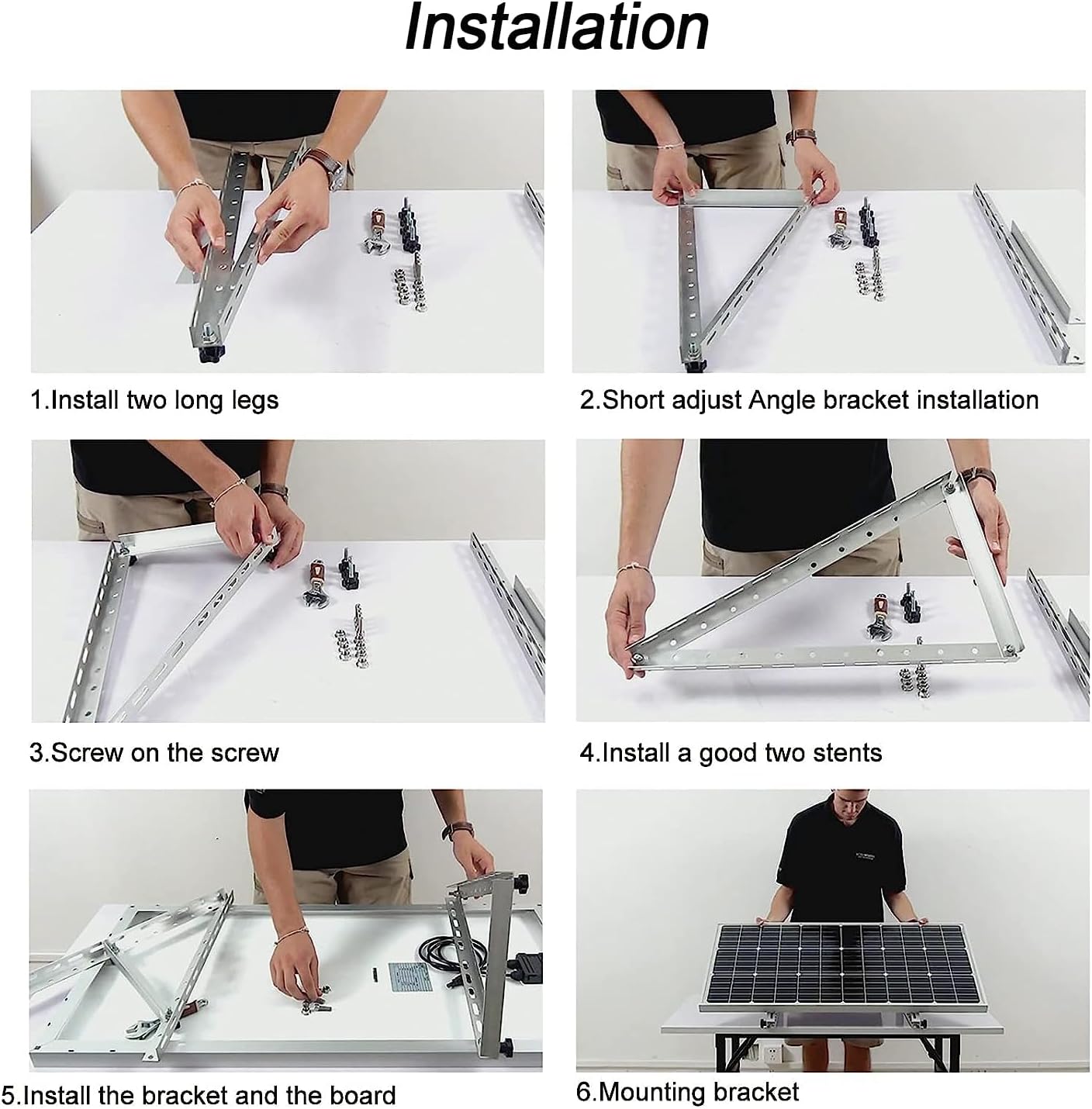 Installation

1.Install two long legs

2.Short adjust Angle bracket installation

3.Screw on the screw

4.Install a good two stents

5.Install the bracket and the board

6.Mounting bracket