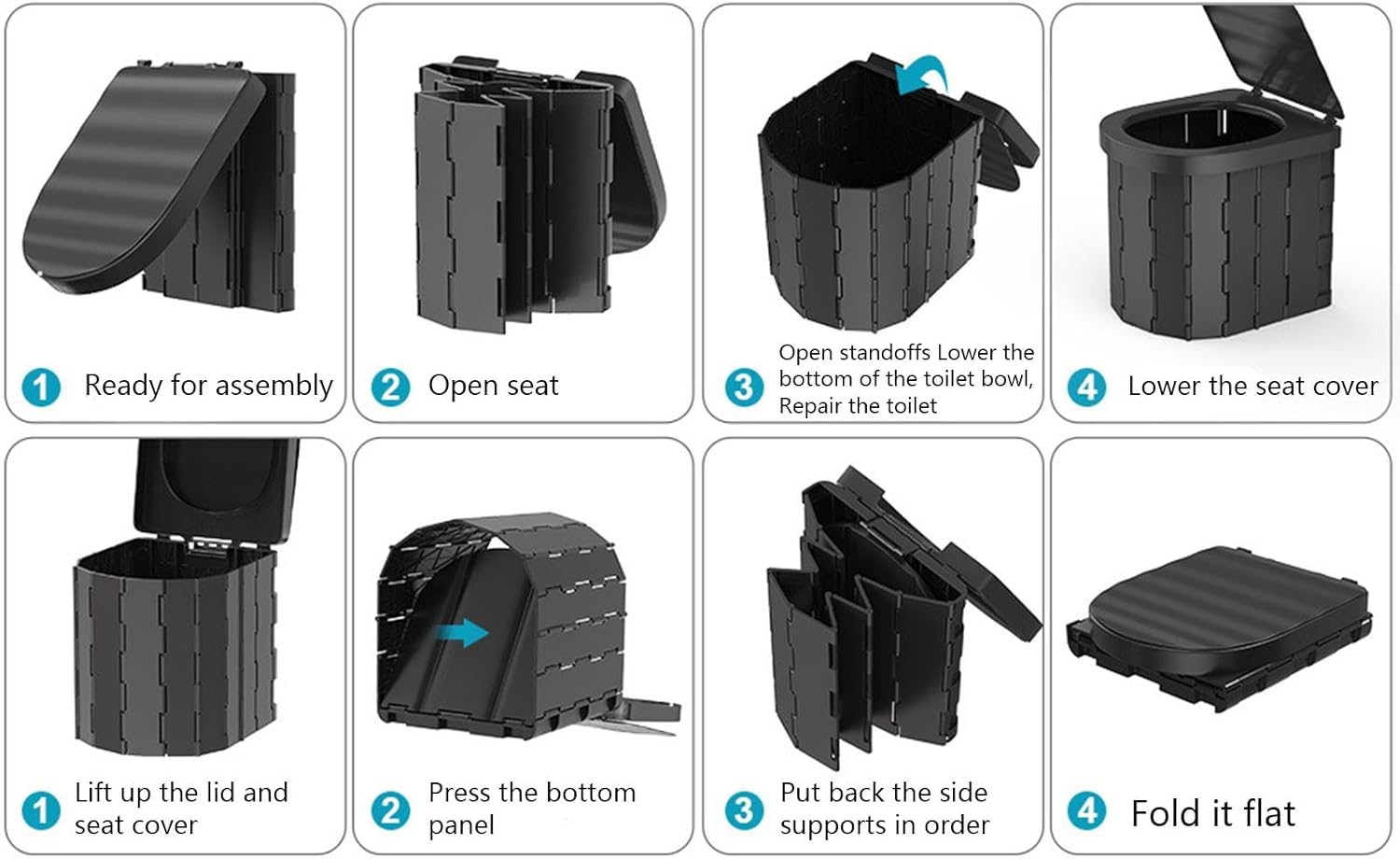 1 Ready for assembly

2 Open seat

3 Open standoffs Lower the bottom of the toilet bowl, Repair the toilet

4 Lower the seat cover

1 Lift up the lid and seat cover

2 Press the bottom panel

3 Put back the side supports in order

4 Fold it flat