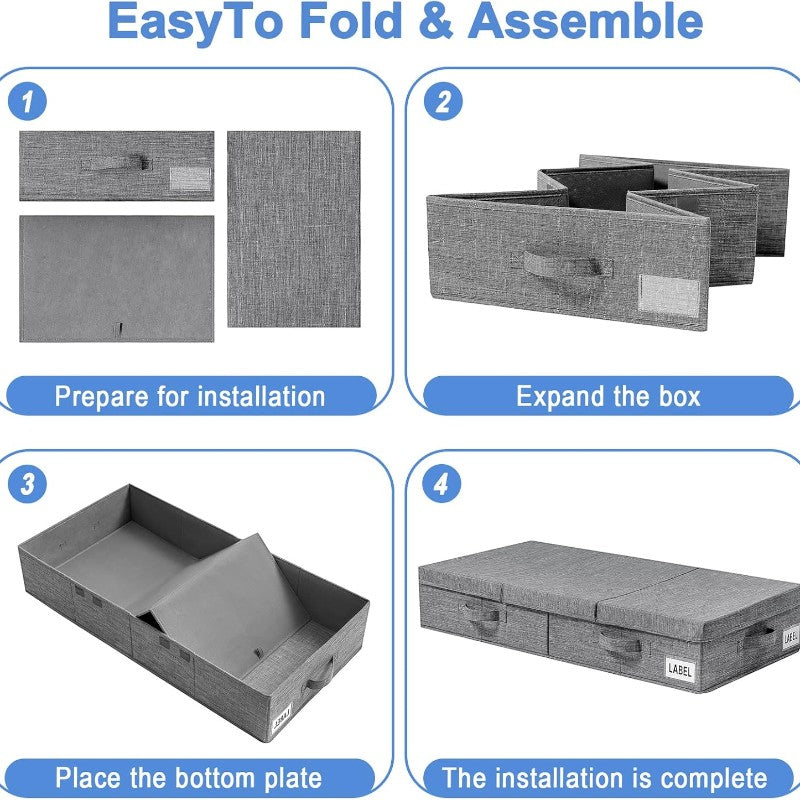 EasyTo Fold & Assemble

1

Prepare for installation

2

Expand the box

3

LABEL

Place the bottom plate

4

LABEL

LABEL

The installation is complete