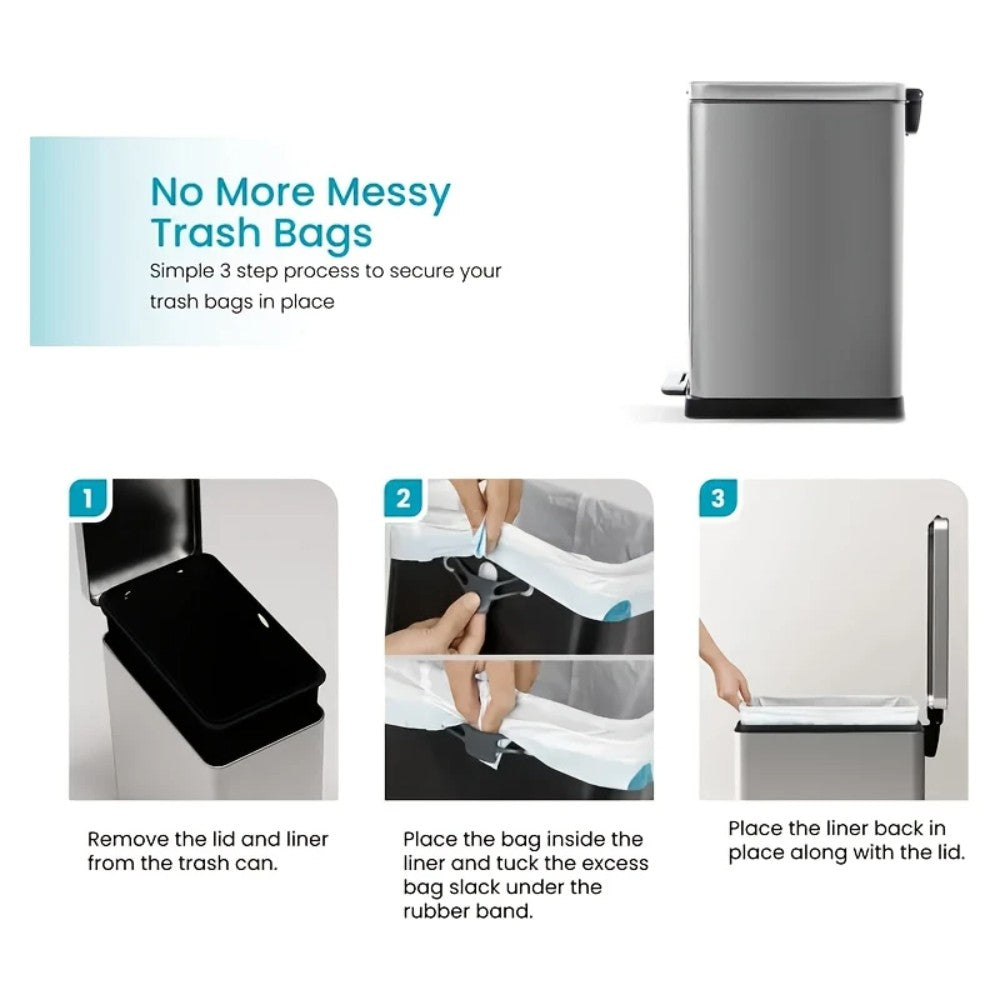 No More Messy Trash Bags

Simple 3 step process to secure your trash bags in place

1

Remove the lid and liner from the trash can.

2

Place the bag inside the liner and tuck the excess bag slack under the rubber band.

3

Place the liner back in place along with the lid.