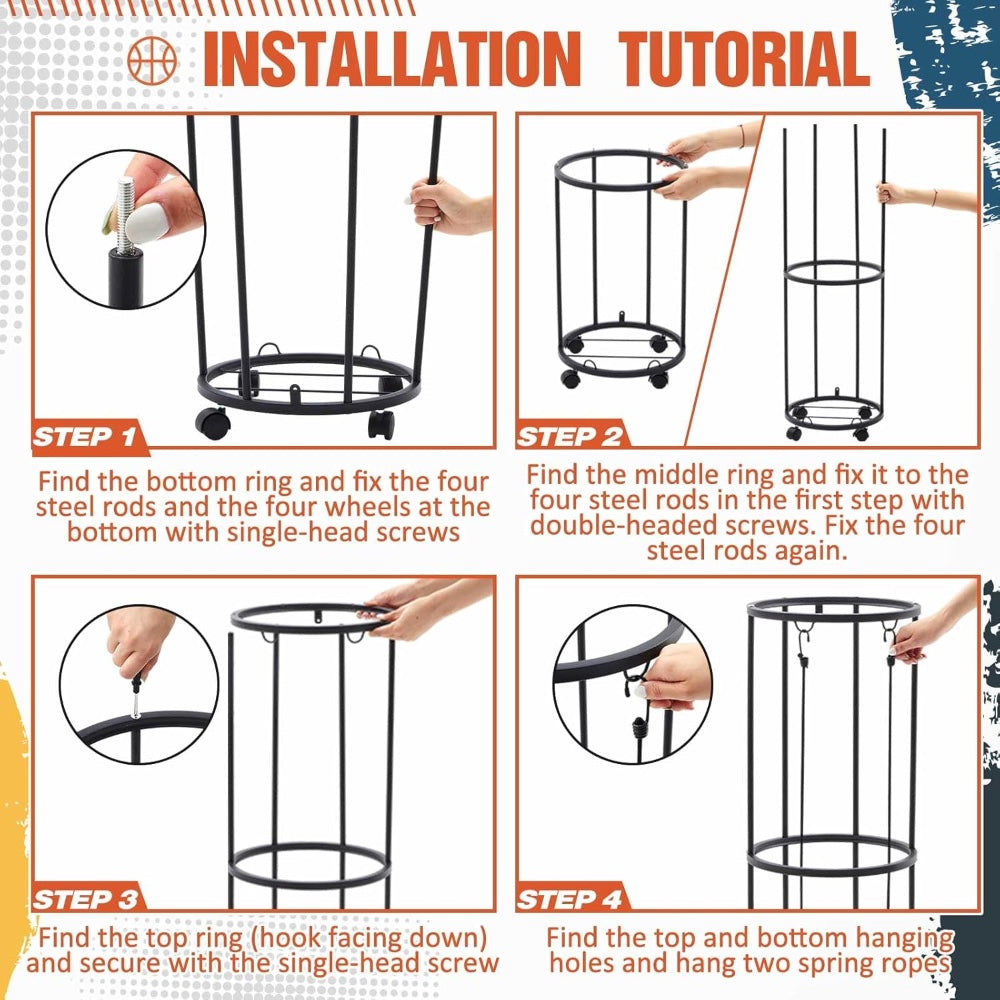 INSTALLATION TUTORIAL

STEP 1

Find the bottom ring and fix the four steel rods and the four wheels at the bottom with single-head screws

STEP 2

Find the middle ring and fix it to the four steel rods in the first step with double-headed screws. Fix the four steel rods again.

STEP 3

Find the top ring (hook facing down) and secure with the single-head screw

STEP 4

Find the top and bottom hanging holes and hang two spring ropes