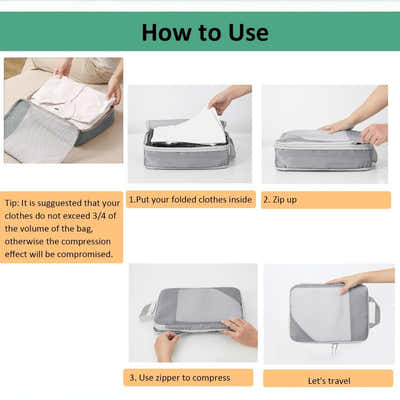 How to Use

Tip: It is sugguested that your clothes do not exceed 3/4 of the volume of the bag, otherwise the compression effect will be compromised.

1.Put your folded clothes inside

2. Zip up

3. Use zipper to compress

Let's travel