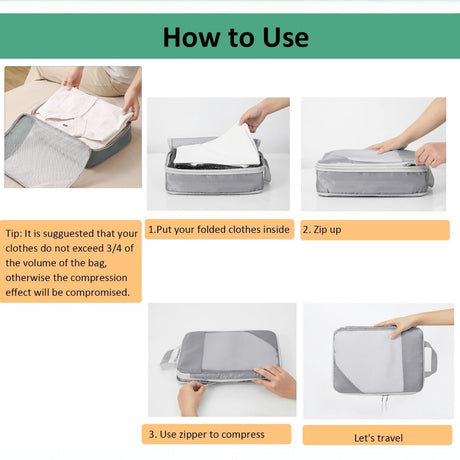 How to Use

Tip: It is sugguested that your clothes do not exceed 3/4 of the volume of the bag, otherwise the compression effect will be compromised.

1.Put your folded clothes inside

2. Zip up

3. Use zipper to compress

Let's travel