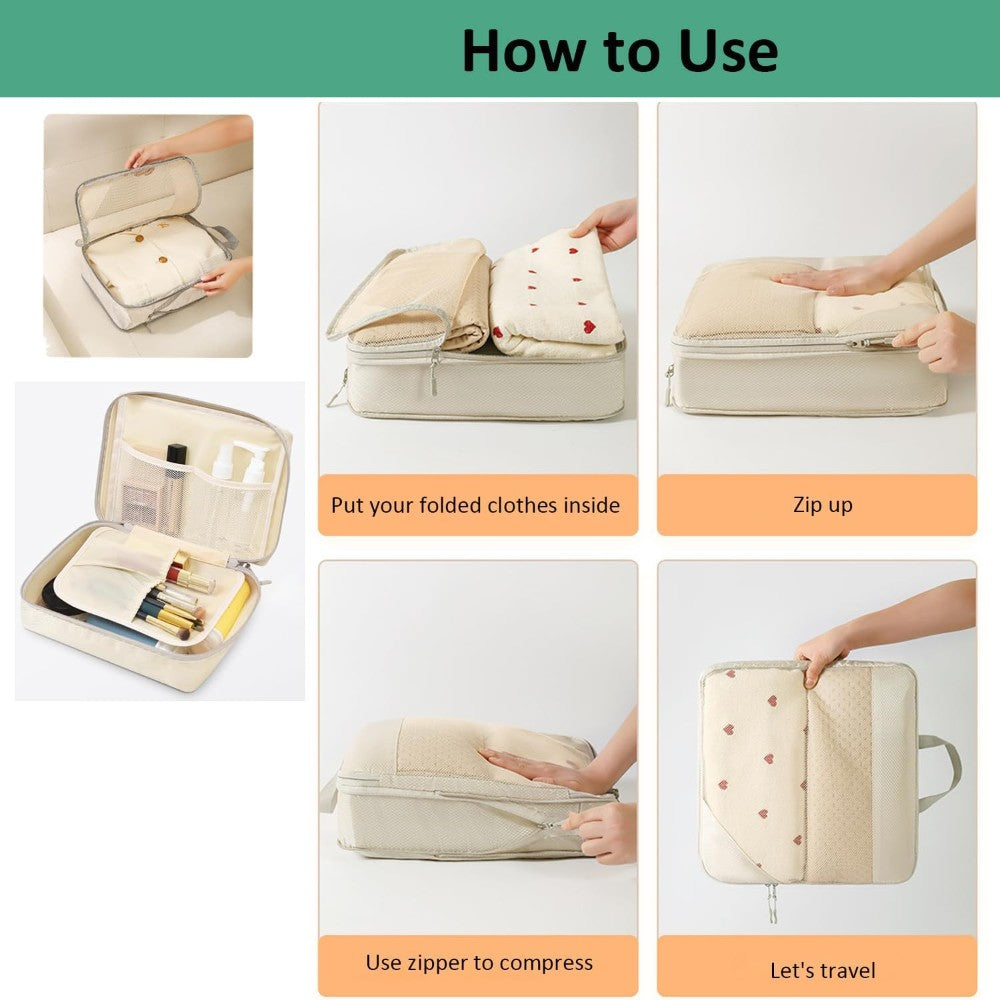 How to Use

Put your folded clothes inside

Zip up

Use zipper to compress

Let's travel