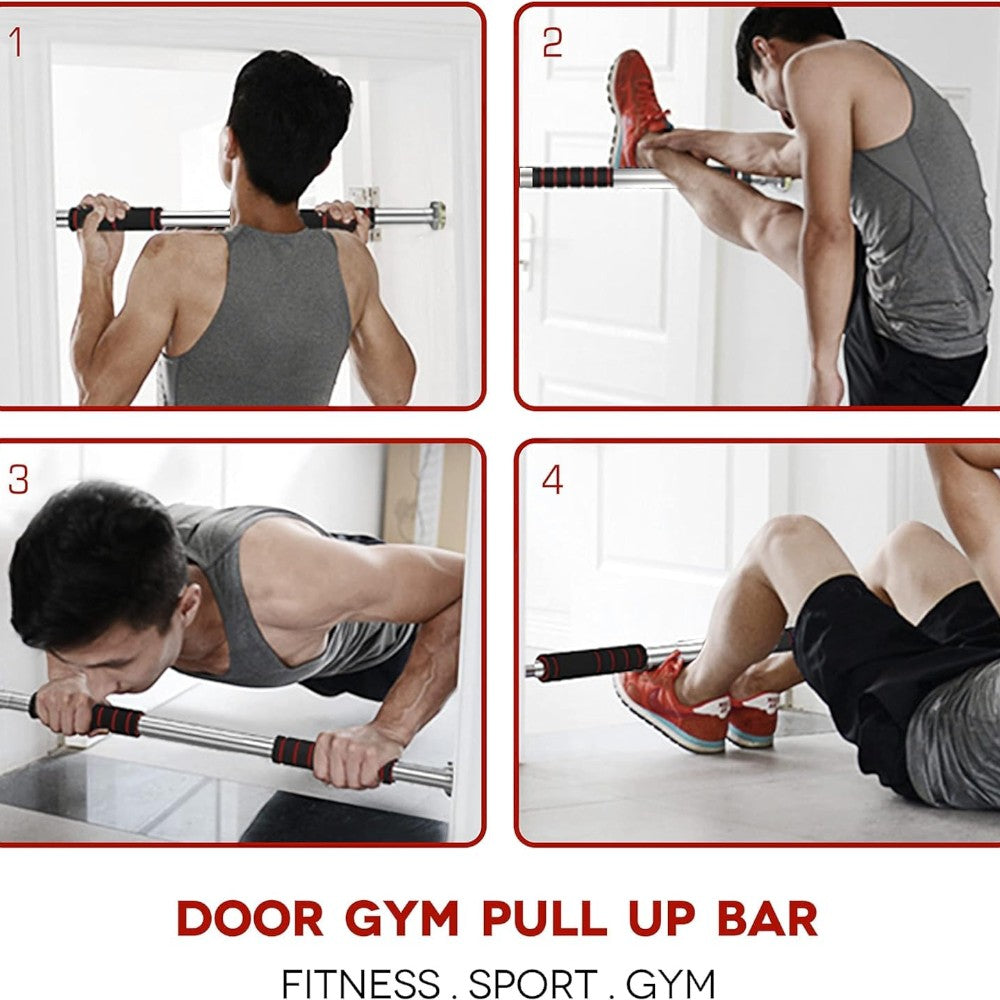 1

2

3

4

DOOR GYM PULL UP BAR

FITNESS . SPORT . GYM