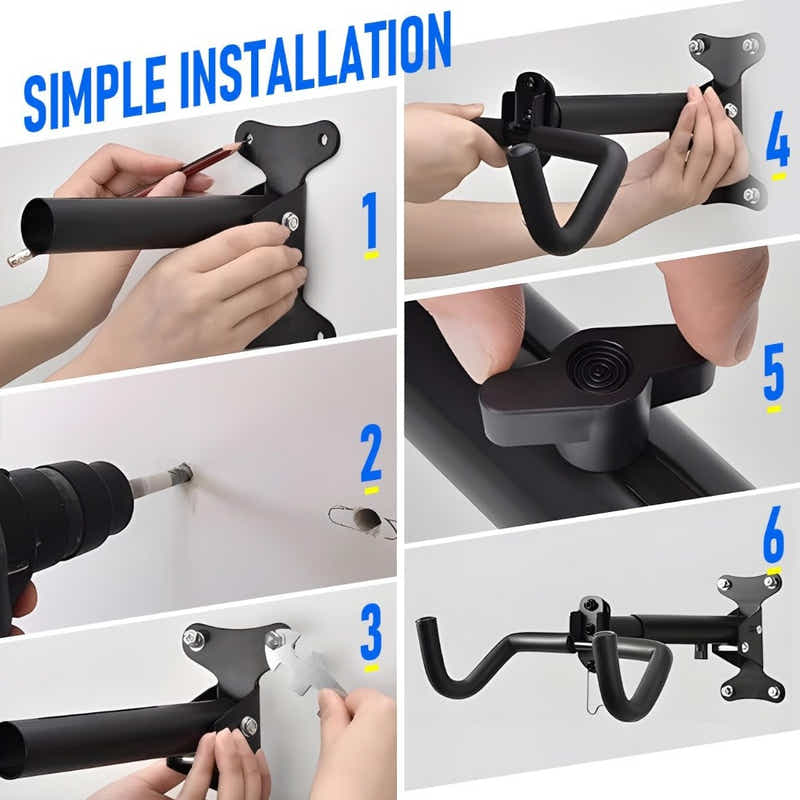 SIMPLE INSTALLATION

1

2

3

4

5

6