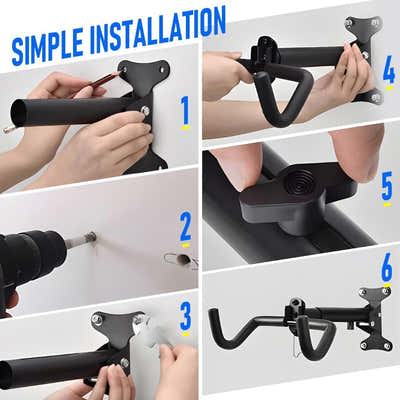 SIMPLE INSTALLATION

1

2

3

4

5

6