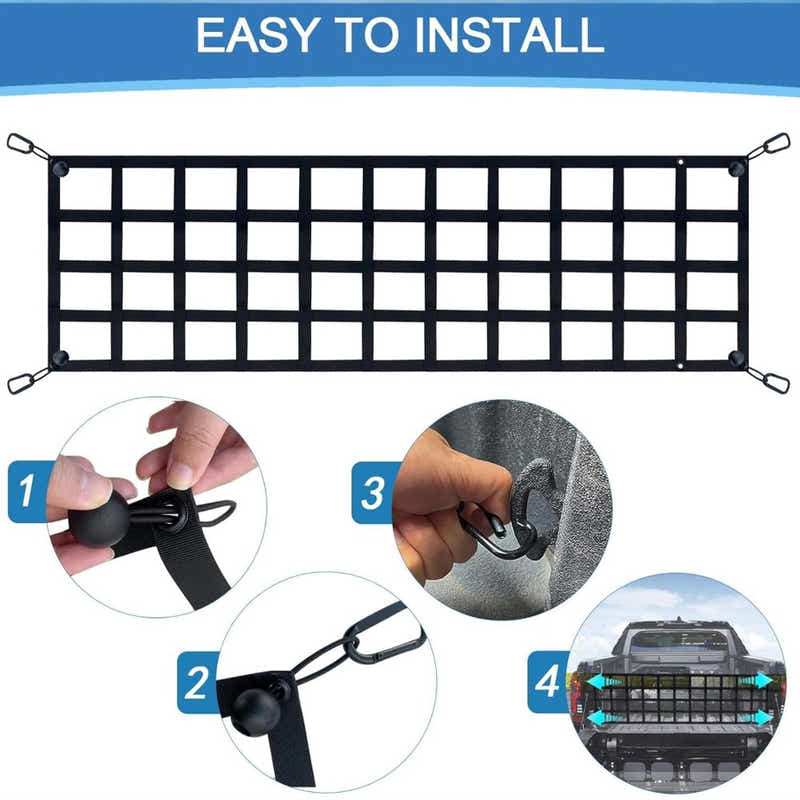 EASY TO INSTALL

1

3

2

4