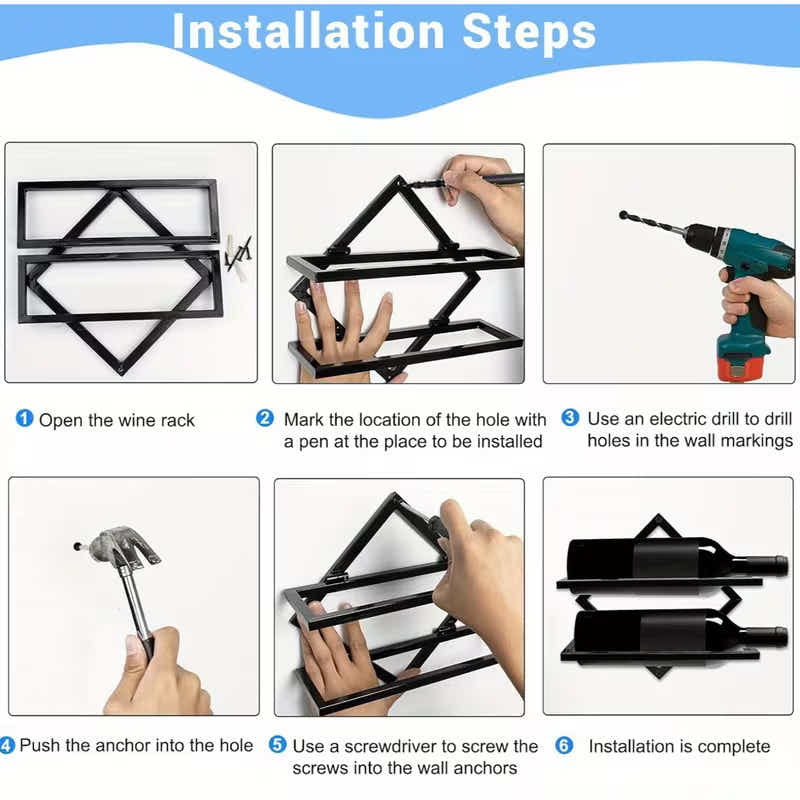 Installation Steps

1 Open the wine rack

2 Mark the location of the hole with a pen at the place to be installed

3 Use an electric drill to drill holes in the wall markings

4 Push the anchor into the hole

5 Use a screwdriver to screw the screws into the wall anchors

6 Installation is complete