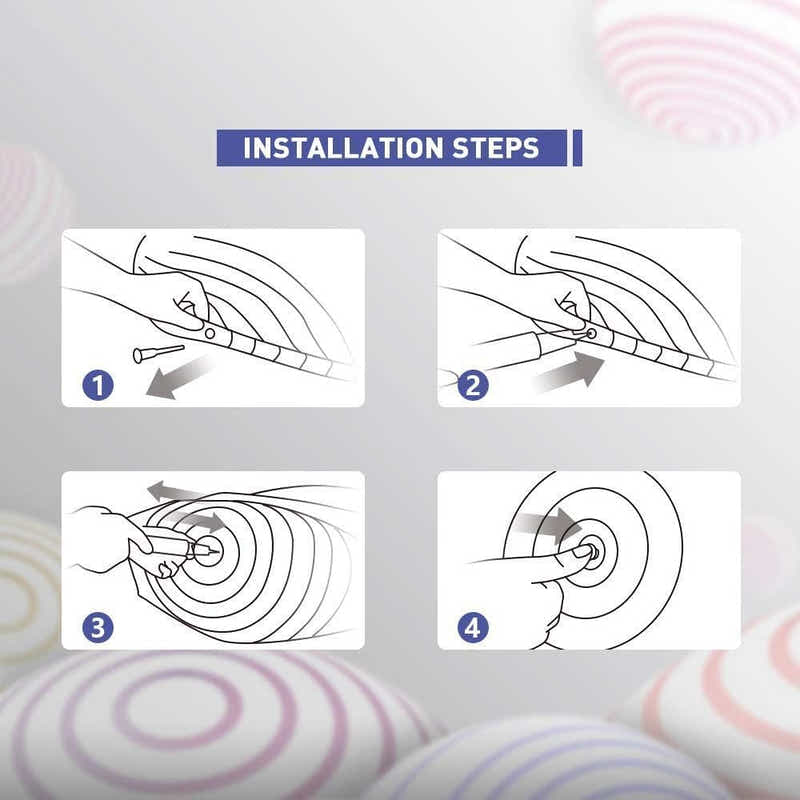 INSTALLATION STEPS

1

2

3

4