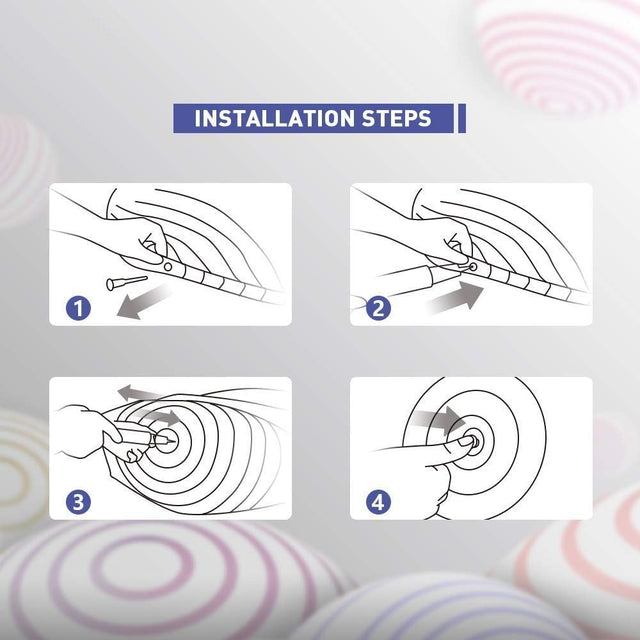 INSTALLATION STEPS

1

2

3

4