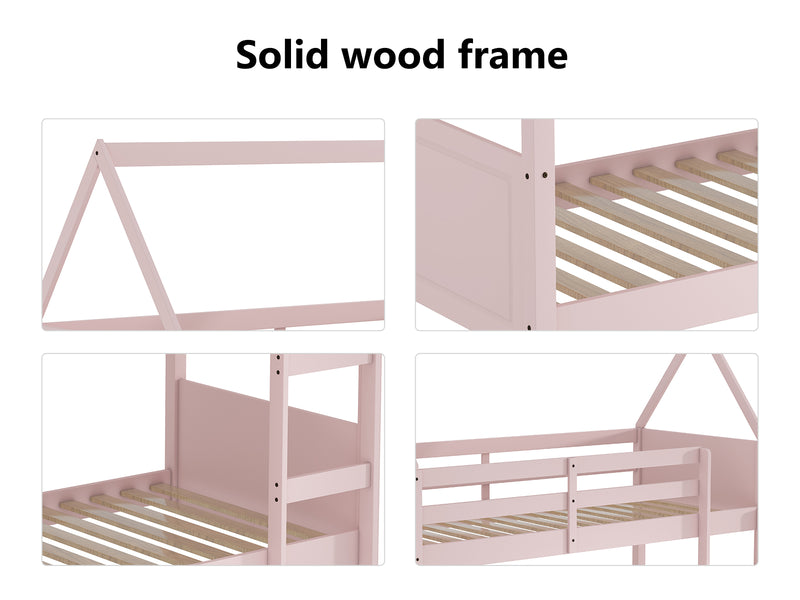 Solid wood frame