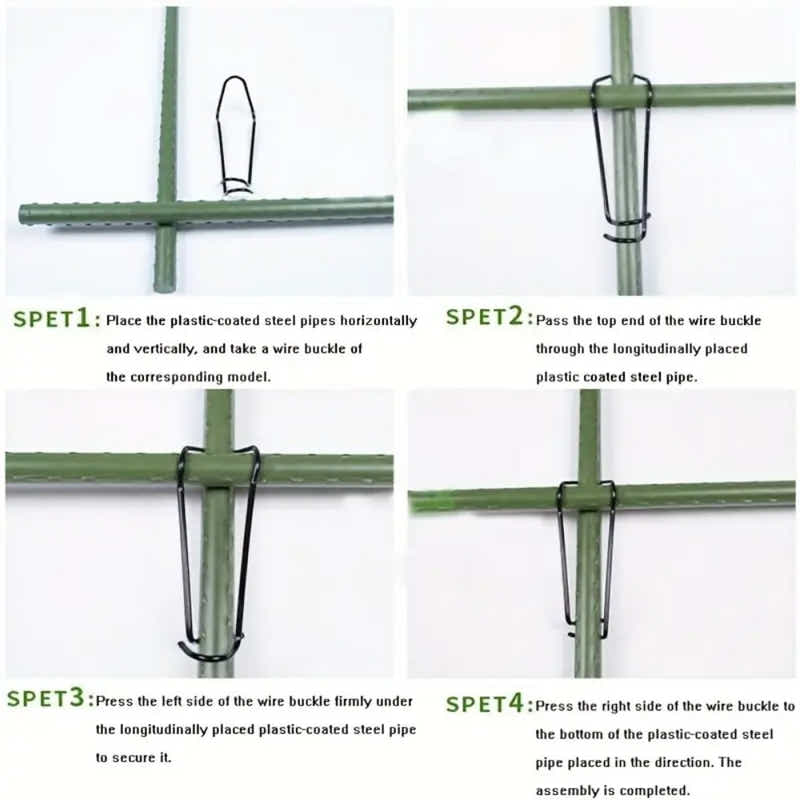 SPET1: Place the plastic-coated steel pipes horizontally and vertically, and take a wire buckle of the corresponding model.

SPET2: Pass the top end of the wire buckle through the longitudinally placed plastic coated steel pipe.

SPET3: Press the left side of the wire buckle firmly under the longitudinally placed plastic-coated steel pipe to secure it.

SPET4: Press the right side of the wire buckle to the bottom of the plastic-coated steel pipe placed in the direction. The assembly is completed.