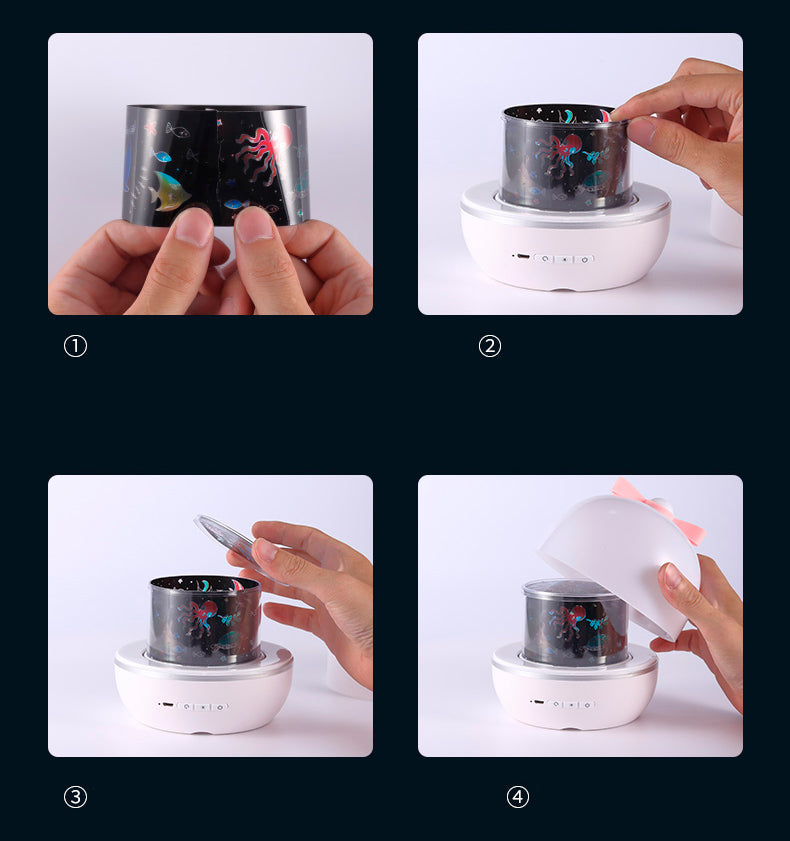 ①

②

③

④