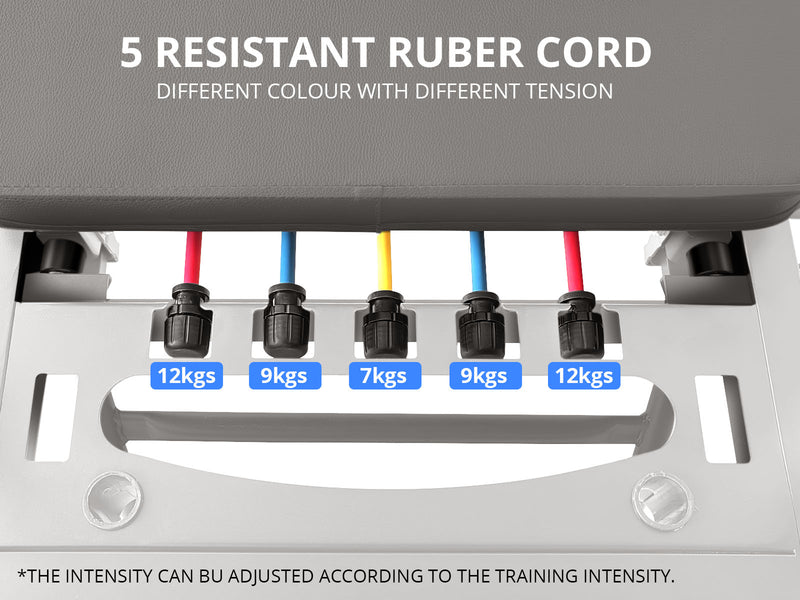 5 RESISTANT RUBER CORD
DIFFERENT COLOUR WITH DIFFERENT TENSION

12kgs 9kgs 7kgs 9kgs 12kgs

*THE INTENSITY CAN BU ADJUSTED ACCORDING TO THE TRAINING INTENSITY.