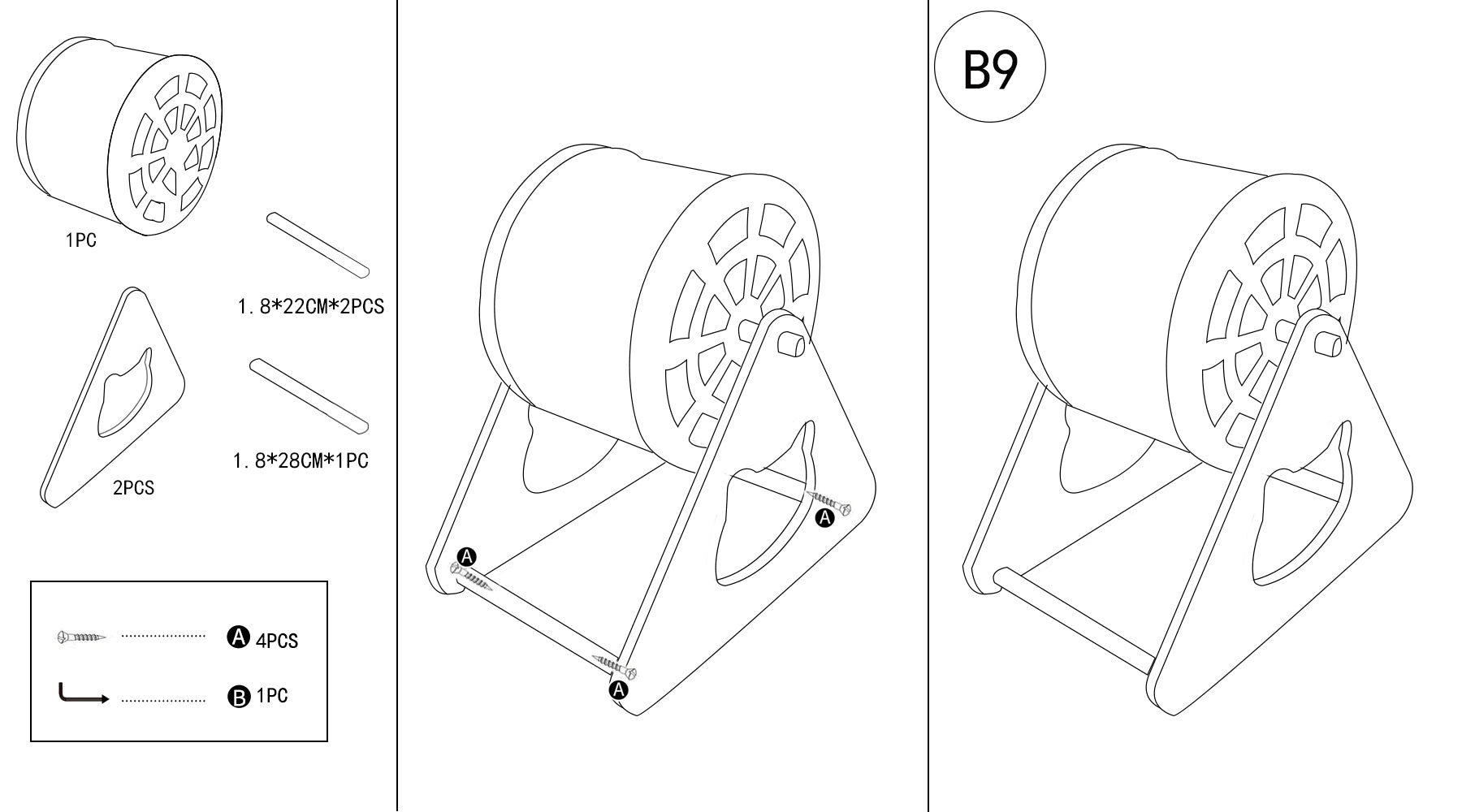 1PC

1.8*22CM*2PCS

2PCS

1.8*28CM*1PC

A 4PCS

B 1PC

A

A

A

B9