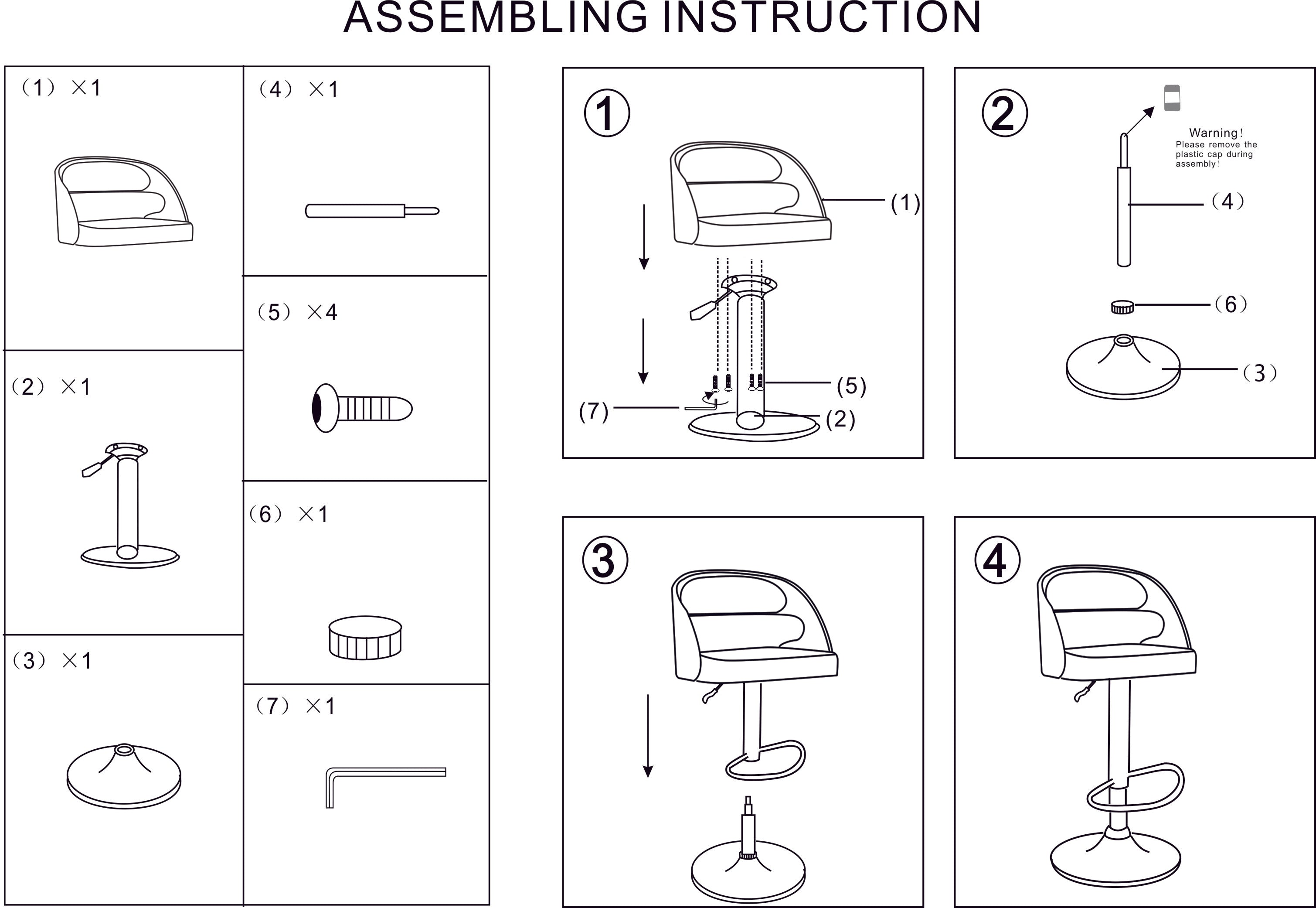 ASSEMBLING INSTRUCTION

（1）×1

（2）×1

（3）×1

（4）×1

（5）×4

（6）×1

（7）×1

1

(1)

(5)

(7)

(2)

2

Warning!
Please remove the plastic cap during assembly!

（4）

（6）

（3）

3

4