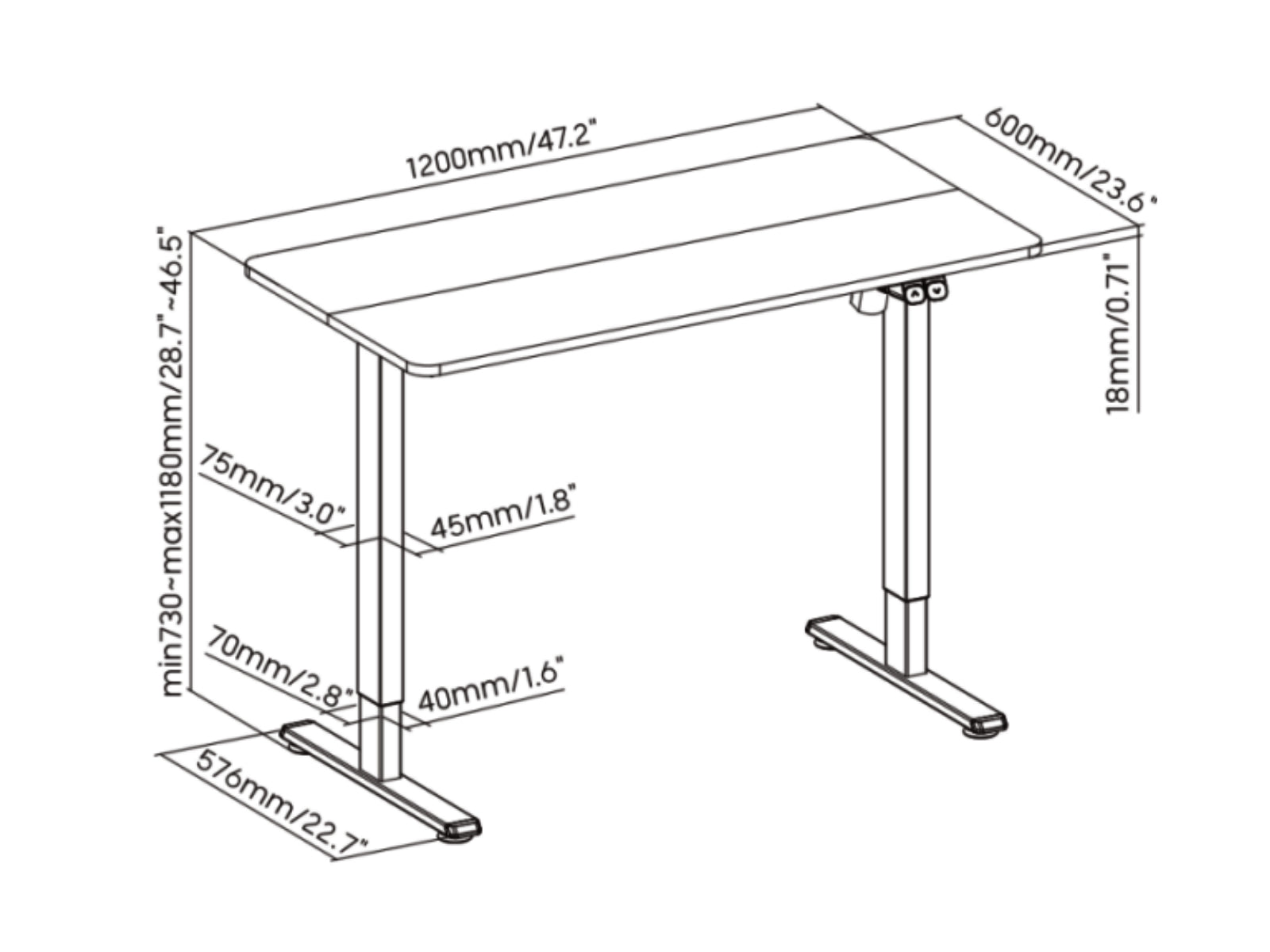 1200mm/47.2"

600mm/23.6"

min730~max1180mm/28.7"~46.5"

18mm/0.71"

75mm/3.0"

45mm/1.8"

70mm/2.8"

40mm/1.6"

576mm/22.7"