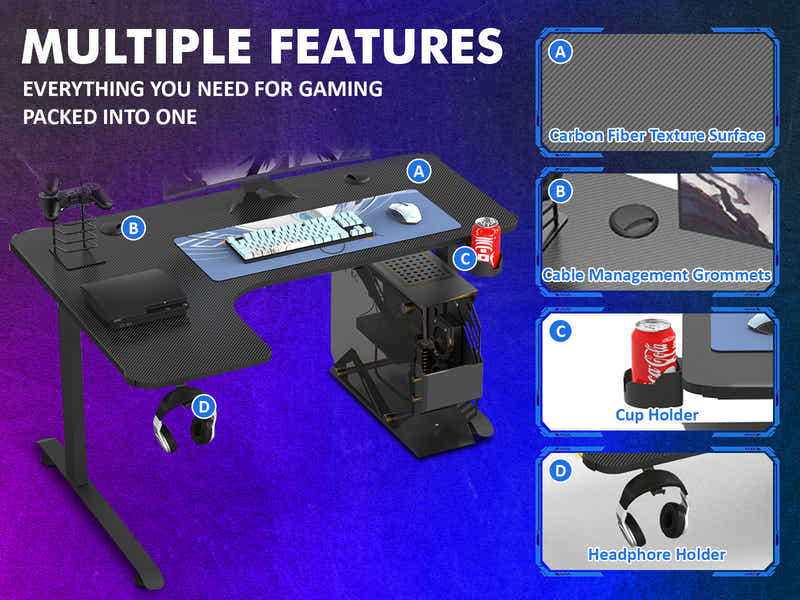 MULTIPLE FEATURES
EVERYTHING YOU NEED FOR GAMING PACKED INTO ONE

A
B
C
D

A
Carbon Fiber Texture Surface

B
Cable Management Grommets

C
Cup Holder

D
Headphore Holder