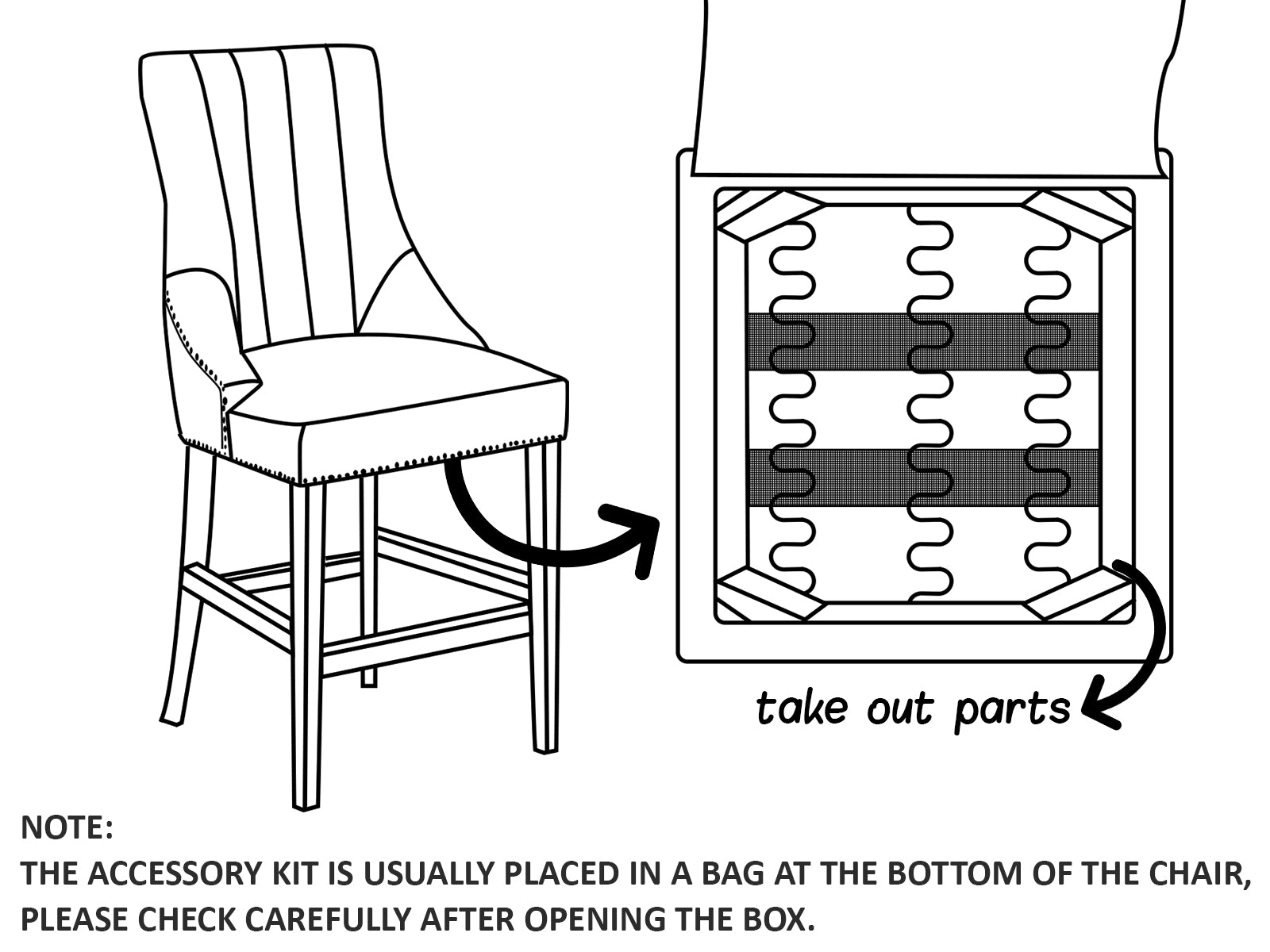 take out parts

NOTE:
THE ACCESSORY KIT IS USUALLY PLACED IN A BAG AT THE BOTTOM OF THE CHAIR, PLEASE CHECK CAREFULLY AFTER OPENING THE BOX.