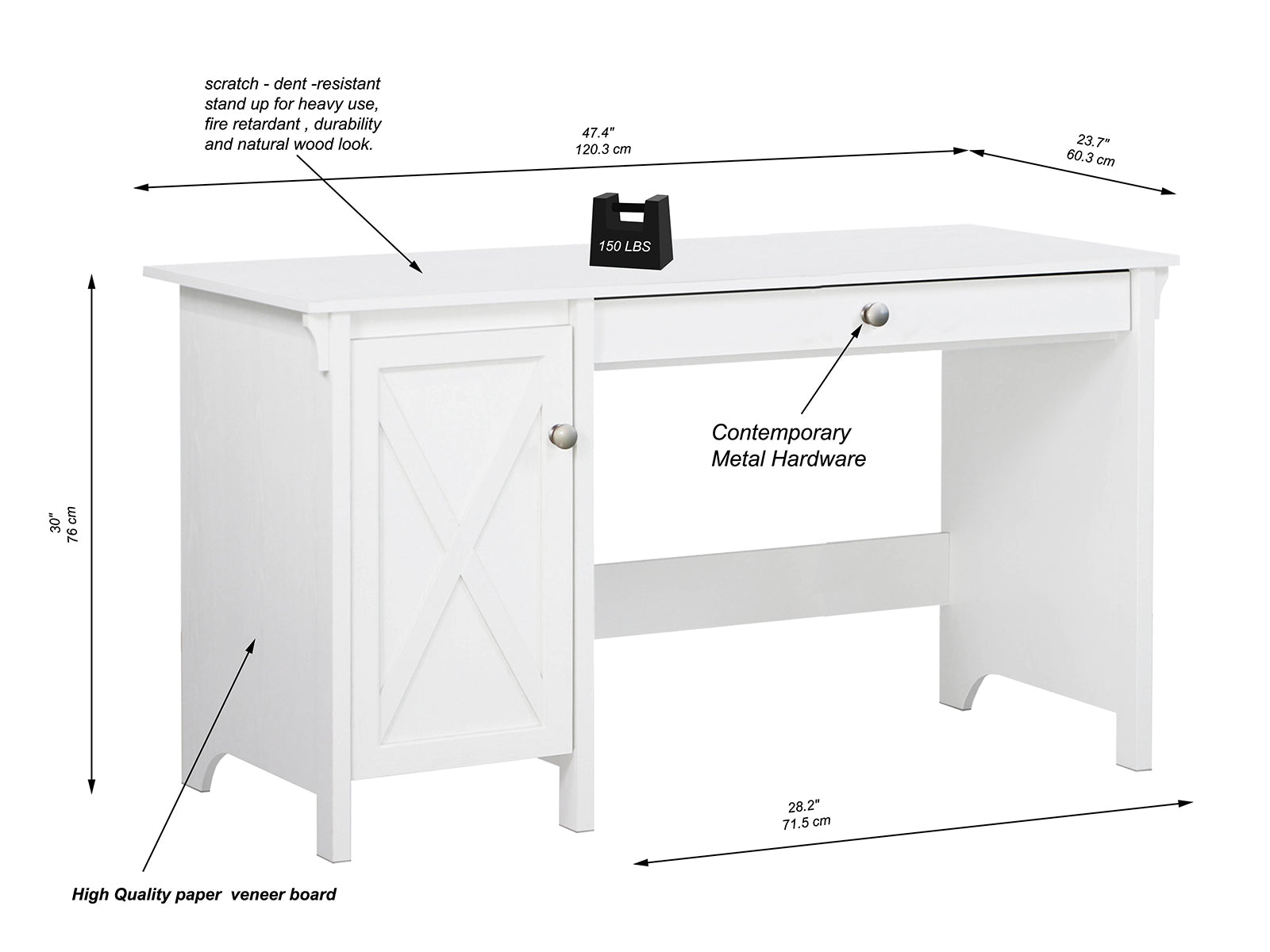 scratch - dent -resistant stand up for heavy use, fire retardant , durability and natural wood look.

47.4"
120.3 cm

23.7"
60.3 cm

150 LBS

Contemporary
Metal Hardware

30"
76 cm

28.2"
71.5 cm

High Quality paper veneer board